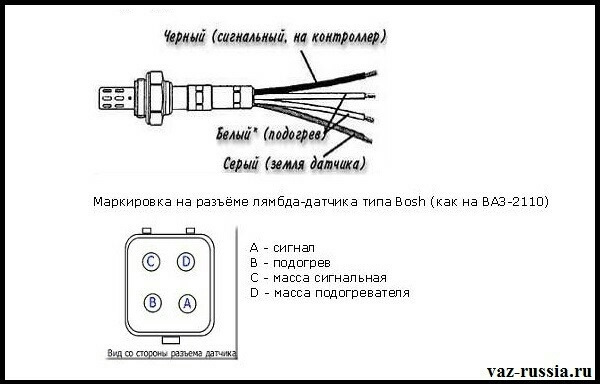 Черный (сигнальный, на контроллер)

Белый* (подогрев)

Серый (земля датчика)

Маркировка на разъёме лямбда-датчика типа Bosh (как на ВАЗ-2110)

C D

B A

Вид со стороны разъема датчика

A - сигнал
B - подогрев
C - масса сигнальная
D - масса подогревателя

vaz-russia.ru