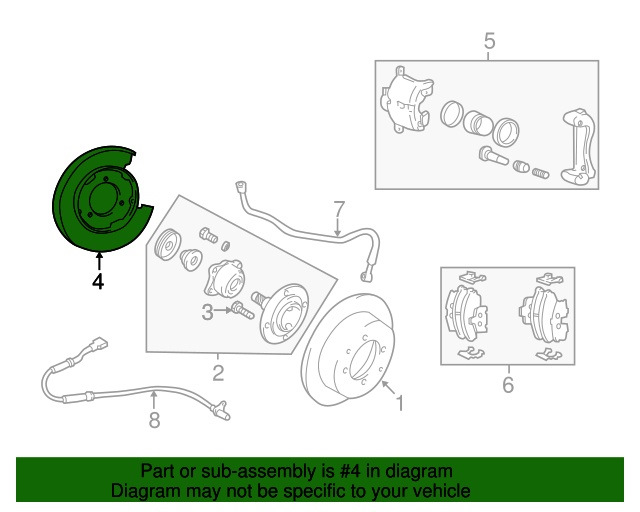 5

7

4

3

2

1

6

8

Part or sub-assembly is #4 in diagram
Diagram may not be specific to your vehicle