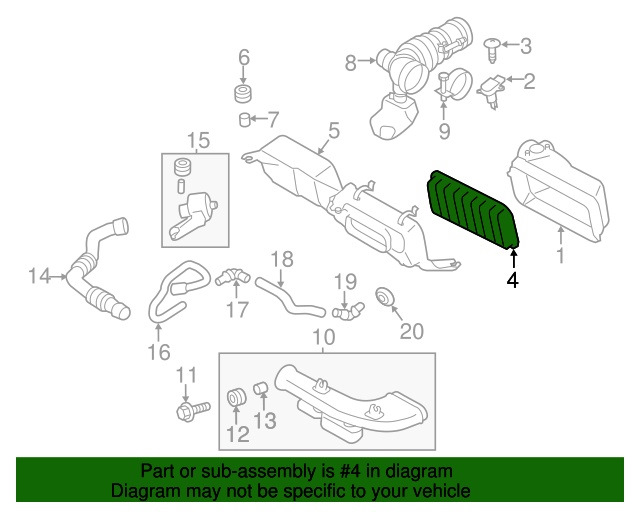 6
8
3
2
7
9
15
5
1
4
14
18
17
19
20
16
10
11
12
13
Part or sub-assembly is #4 in diagram
Diagram may not be specific to your vehicle