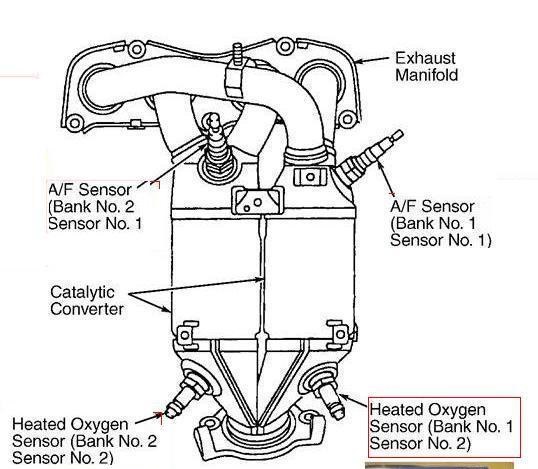 Exhaust Manifold

A/F Sensor (Bank No. 2 Sensor No. 1

A/F Sensor (Bank No. 1 Sensor No. 1)

Catalytic Converter

Heated Oxygen Sensor (Bank No. 2 Sensor No. 2)

Heated Oxygen Sensor (Bank No. 1 Sensor No. 2)