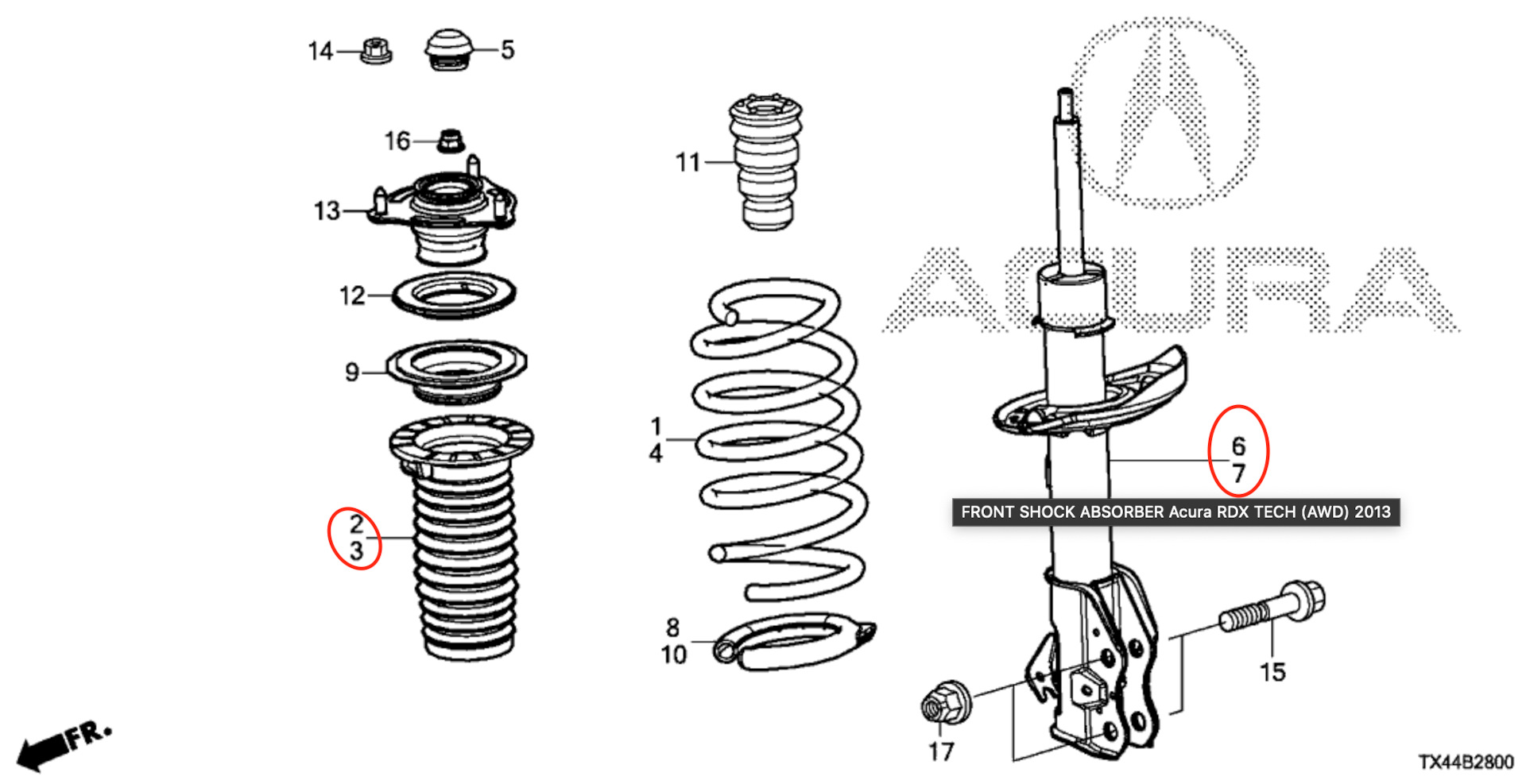 14
5
16
13
12
9
2
3
11
1
4
8
10
ACURA
6
7
FRONT SHOCK ABSORBER Acura RDX TECH (AWD) 2013
15
17
FR.
TX44B2800