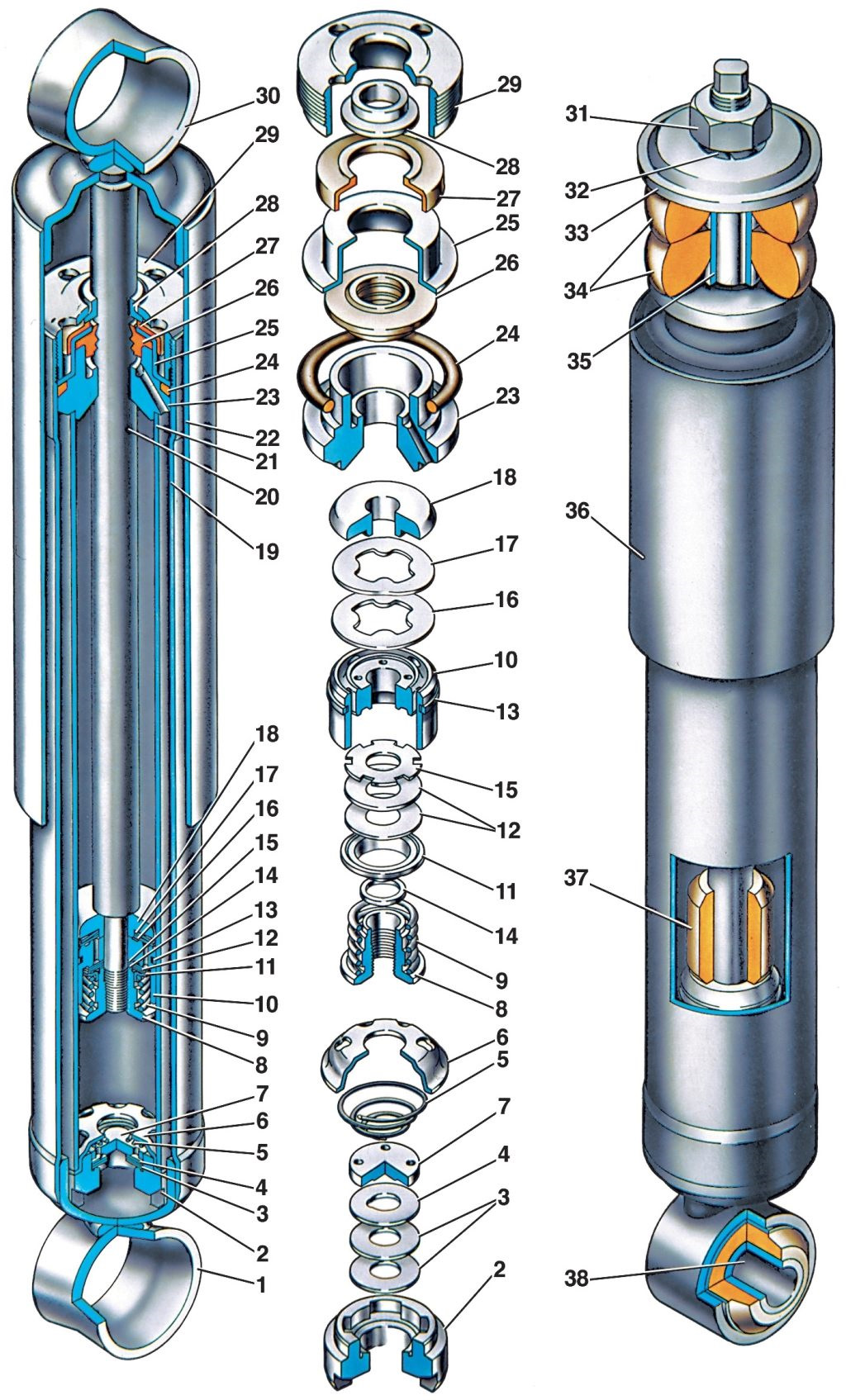 30
29
28
27
26
25
24
23
22
21
20
19
18
17
16
15
14
13
12
11
10
9
8
7
6
5
4
3
2
1

29
28
27
25
26
24
23
18
17
16
10
13
15
12
11
14
9
8
6
5
7
4
3
2

31
32
33
34
35
36
37
38