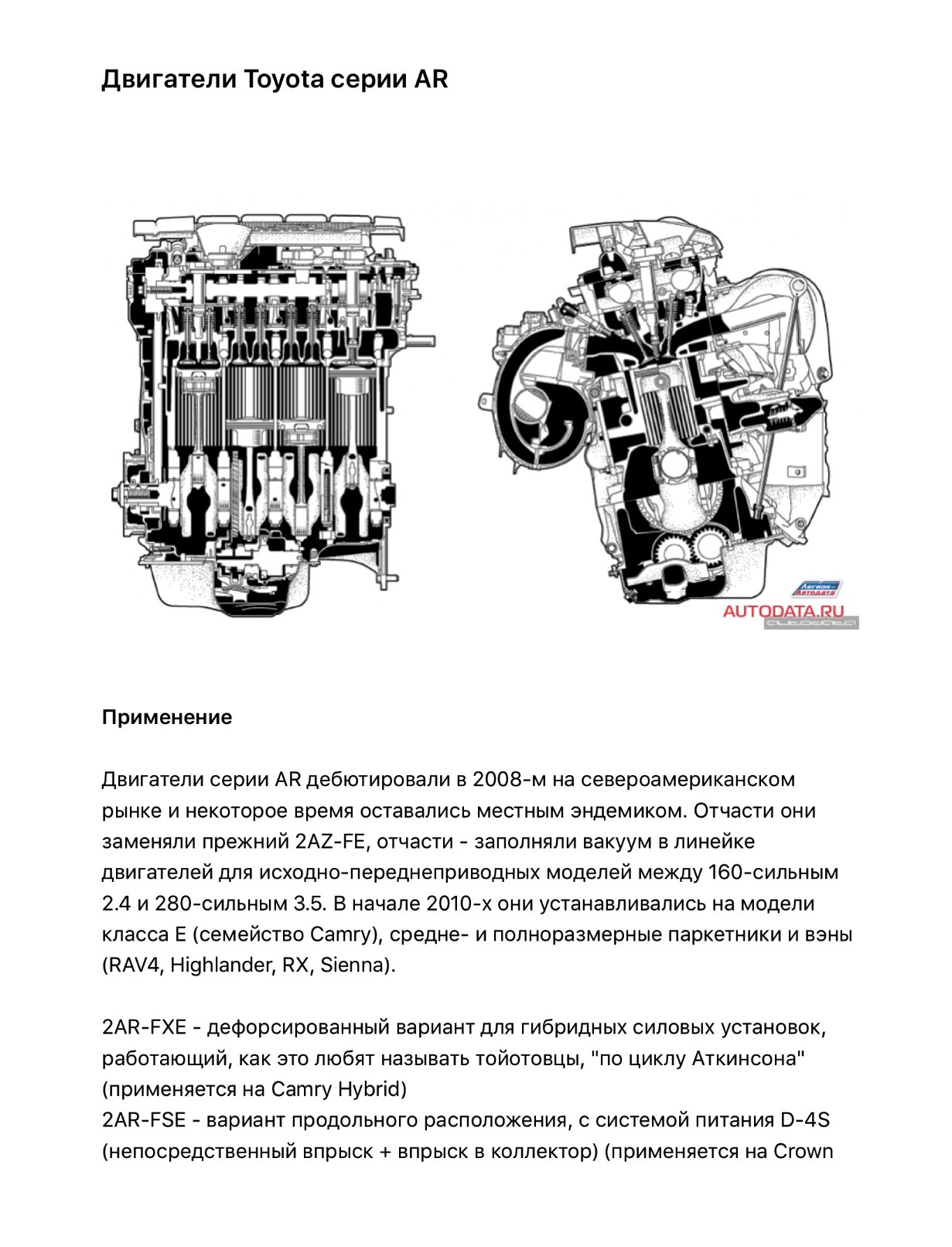 Двигатели Toyota серии AR

Легион-Автодата
AUTODATA.RU

Применение

Двигатели серии AR дебютировали в 2008-м на североамериканском рынке и некоторое время оставались местным эндемиком. Отчасти они заменяли прежний 2AZ-FE, отчасти - заполняли вакуум в линейке двигателей для исходно-переднеприводных моделей между 160-сильным 2.4 и 280-сильным 3.5. В начале 2010-х они устанавливались на модели класса E (семейство Camry), средне- и полноразмерные паркетники и вэны (RAV4, Highlander, RX, Sienna).

2AR-FXE - дефорсированный вариант для гибридных силовых установок, работающий, как это любят называть тойотовцы, "по циклу Аткинсона" (применяется на Camry Hybrid)
2AR-FSE - вариант продольного расположения, с системой питания D-4S (непосредственный впрыск + впрыск в коллектор) (применяется на Crown