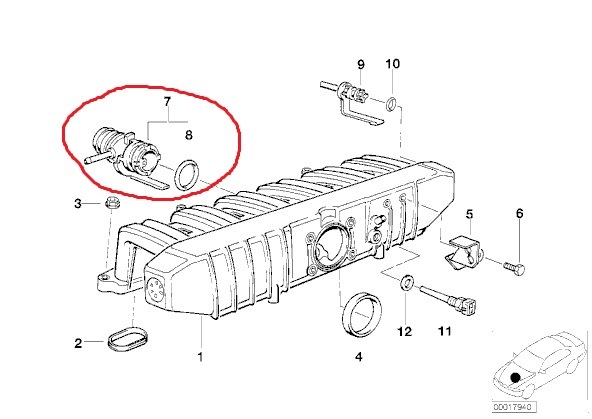 9
10
7
8
3
5
6
2
1
4
12
11
00017940