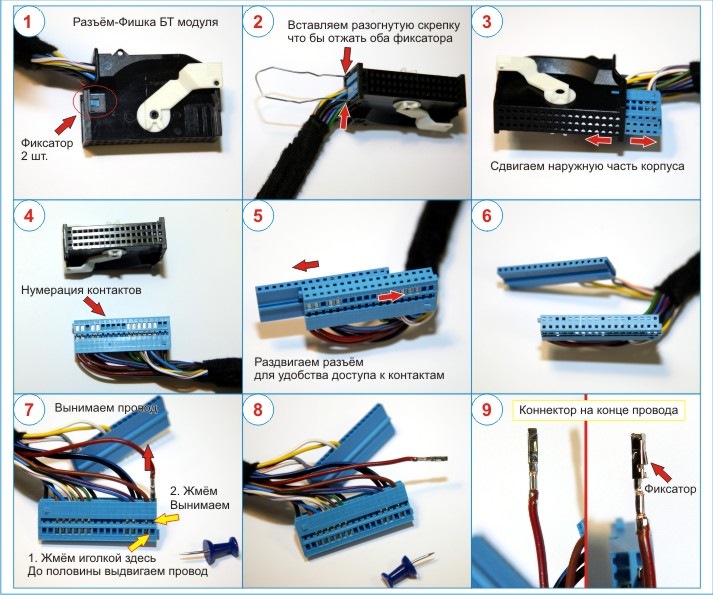 1
Разъём-Фишка БТ модуля
Фиксатор 2 шт.

2
Вставляем разогнутую скрепку что бы отжать оба фиксатора

3
Сдвигаем наружную часть корпуса

4
Нумерация контактов

5
Раздвигаем разъём для удобства доступа к контактам

6

7
Вынимаем провод
2. Жмём Вынимаем
1. Жмём иголкой здесь До половины выдвигаем провод

8

9
Коннектор на конце провода
Фиксатор