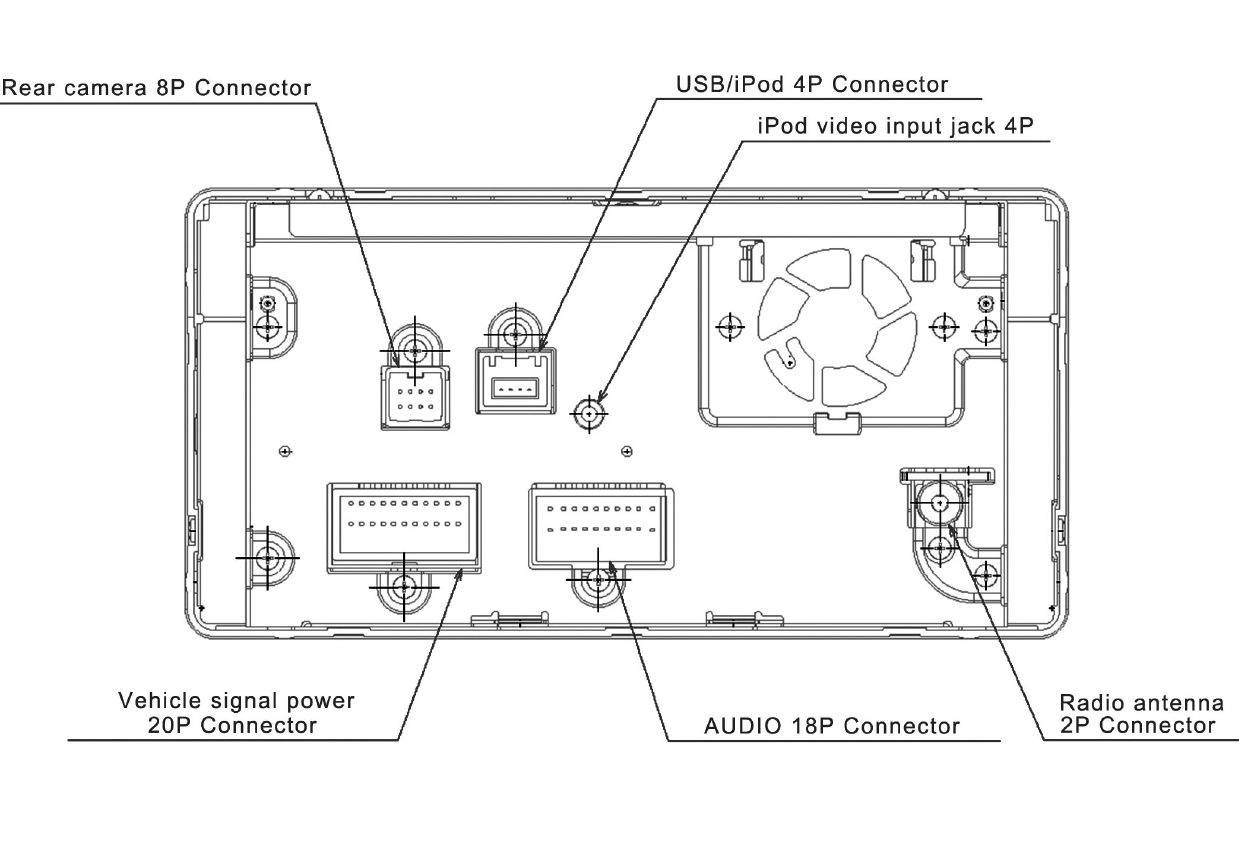 Rear camera 8P Connector

USB/iPod 4P Connector

iPod video input jack 4P

Vehicle signal power
20P Connector

AUDIO 18P Connector

Radio antenna
2P Connector