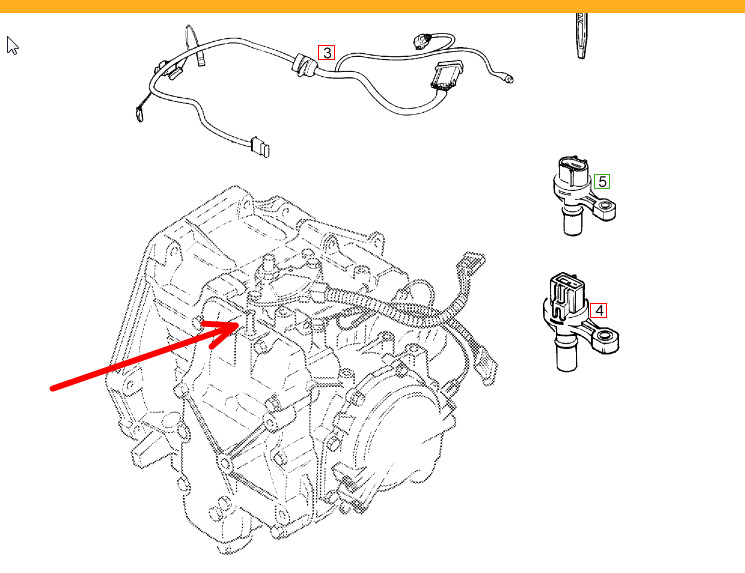 3

5

4