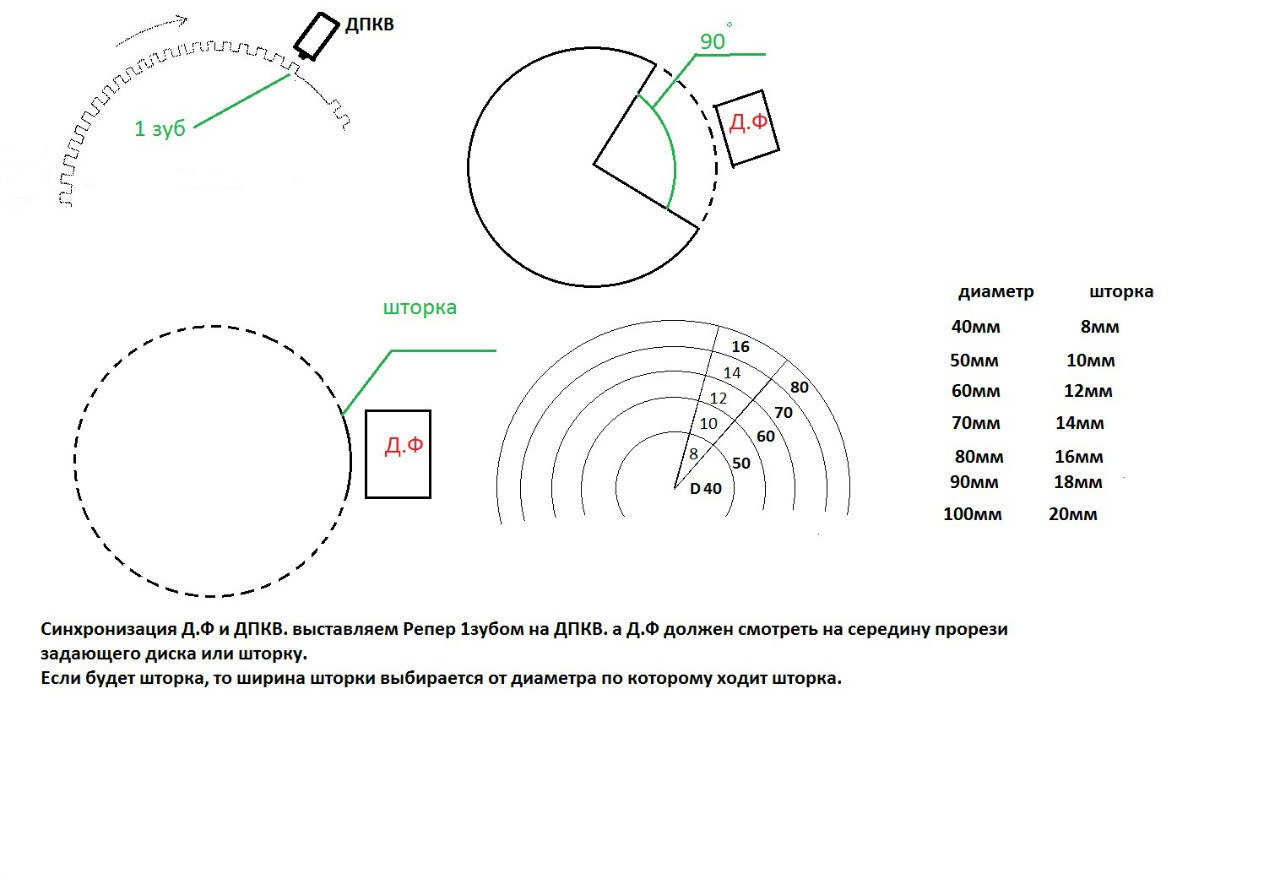 ДПКВ

1 зуб

90°

Д.Ф

шторка

Д.Ф

16
14
12
10
8
80
70
60
50
D 40

| диаметр | шторка |
|---|---|
| 40мм | 8мм |
| 50мм | 10мм |
| 60мм | 12мм |
| 70мм | 14мм |
| 80мм | 16мм |
| 90мм | 18мм |
| 100мм | 20мм |

Синхронизация Д.Ф и ДПКВ. выставляем Репер 1зубом на ДПКВ. а Д.Ф должен смотреть на середину прорези задающего диска или шторку.
Если будет шторка, то ширина шторки выбирается от диаметра по которому ходит шторка.