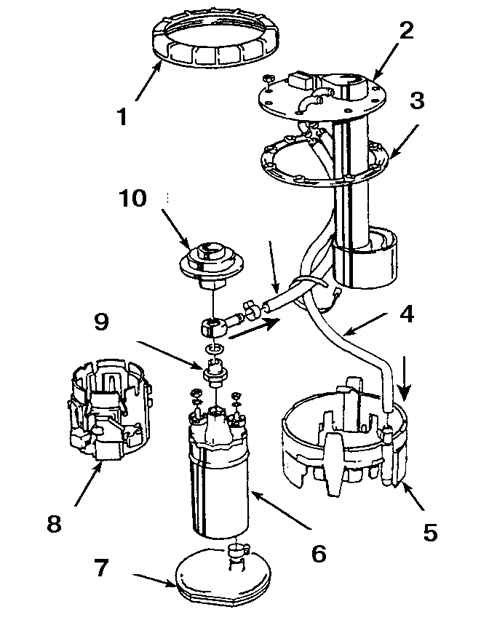 2
1
3
10
4
9
8
5
6
7