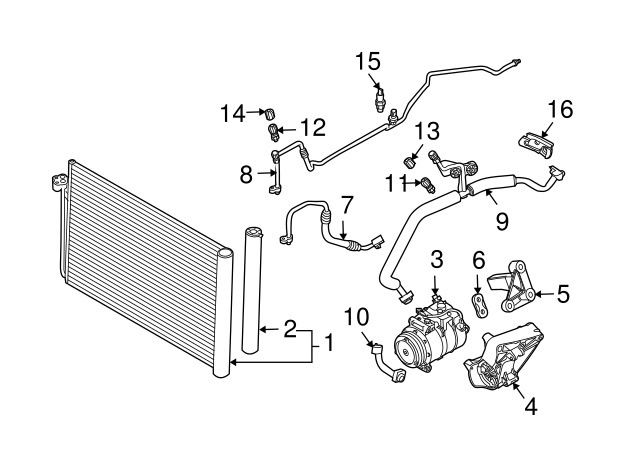 15
14
12
16
13
8
11
7
9
3
6
5
10
2
1
4