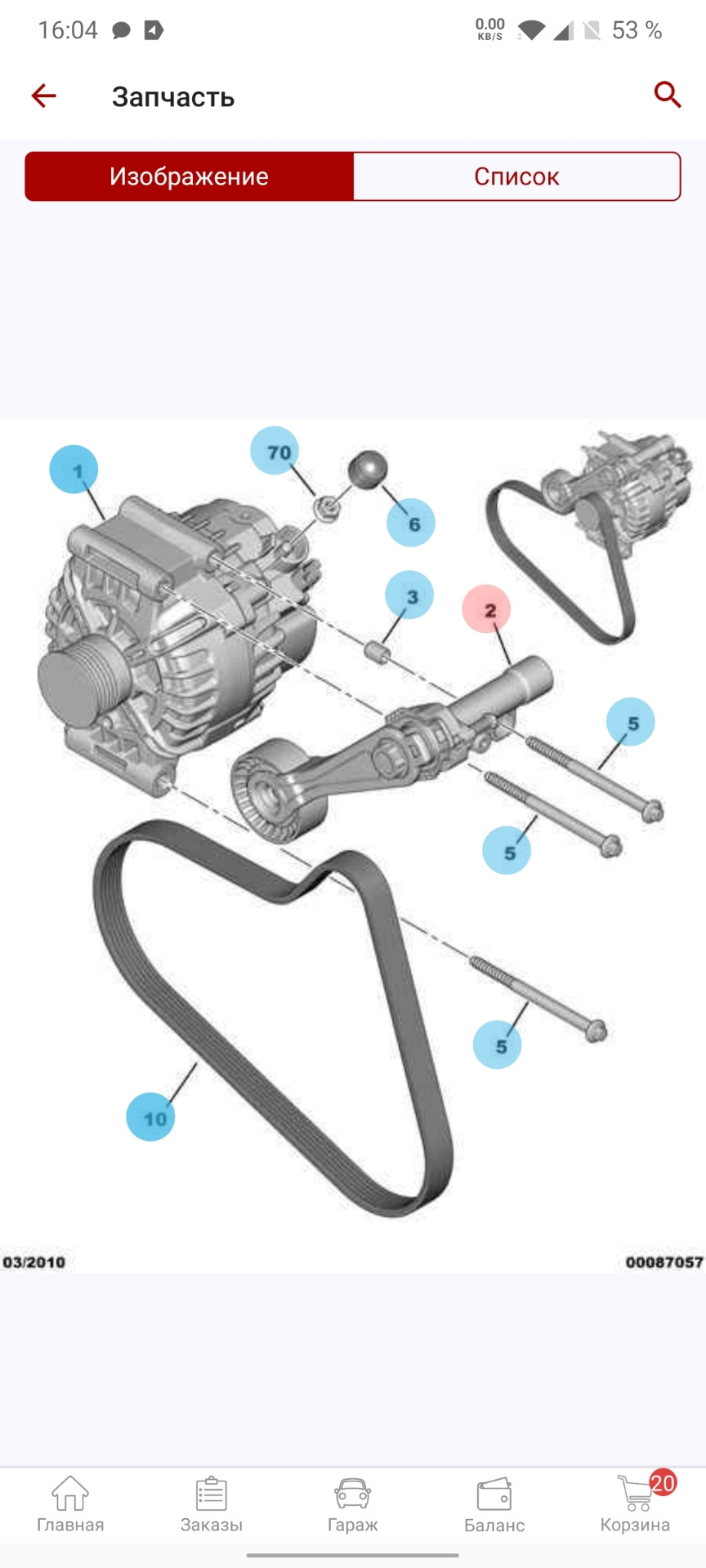 16:04 0.00 KB/S 53 %

Запчасть

Изображение Список

1
70
6
3
2
5
5
5
10

03/2010
00087057

Главная Заказы Гараж Баланс 20 Корзина