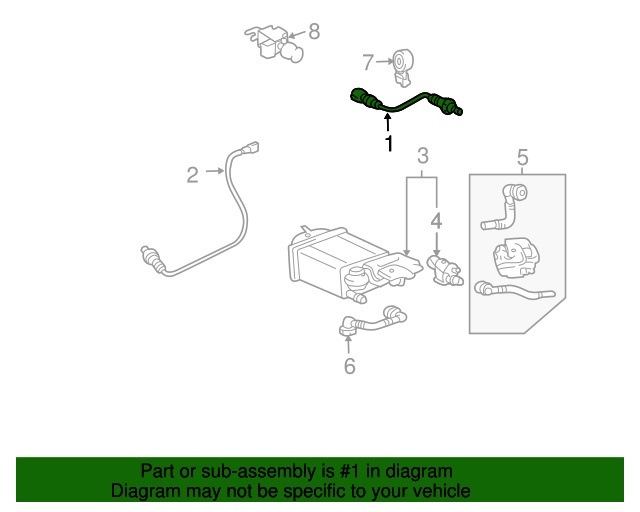 8
7
1
2
3
5
4
6

Part or sub-assembly is #1 in diagram
Diagram may not be specific to your vehicle