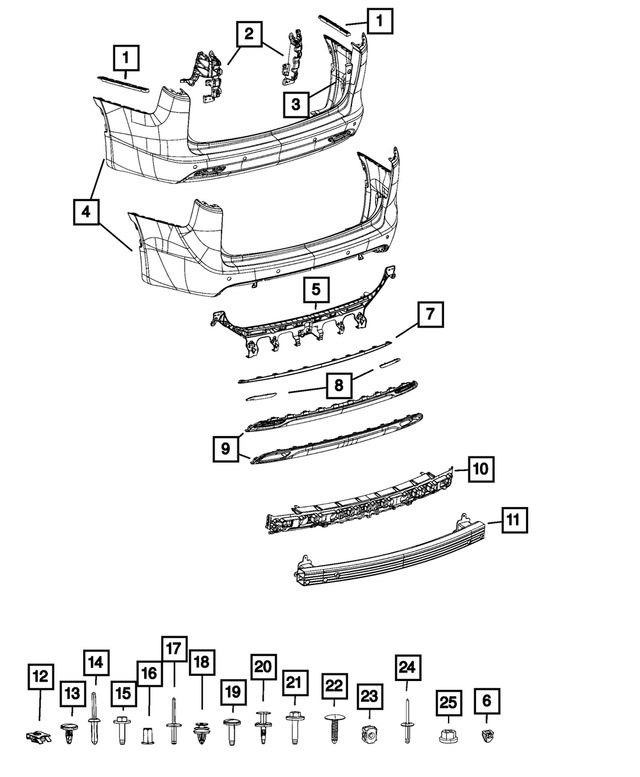 1
2
1
3
4
5
7
8
9
10
11
12
13
14
15
16
17
18
19
20
21
22
23
24
25
6