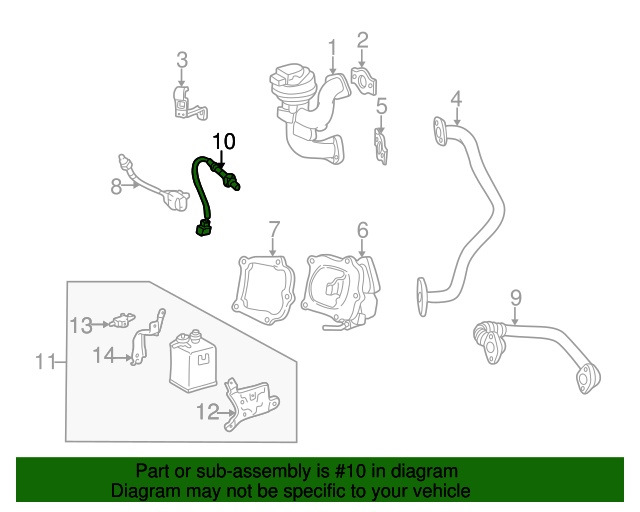 3
1
2
5
4
10
8
7
6
9
13
14
11
12

Part or sub-assembly is #10 in diagram
Diagram may not be specific to your vehicle