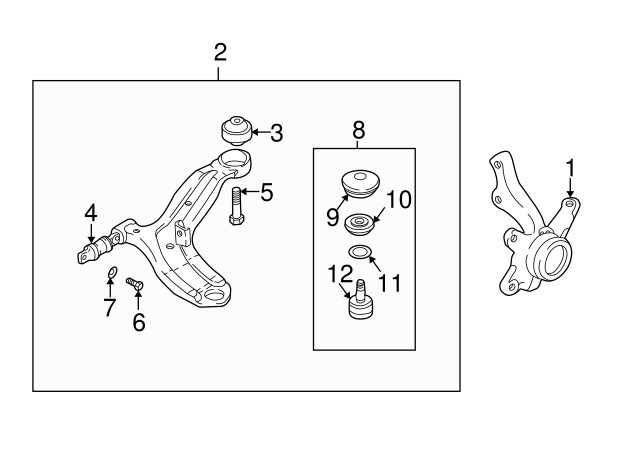 2
3
5
4
7
6
8
9
10
11
12
1