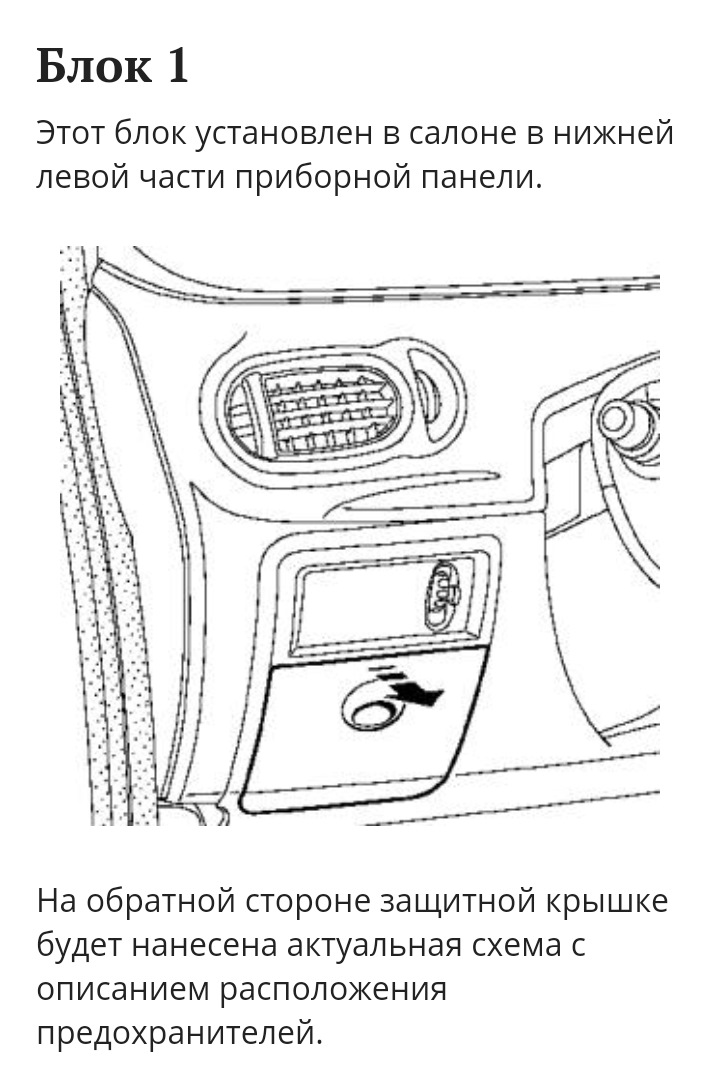 Блок 1

Этот блок установлен в салоне в нижней левой части приборной панели.

На обратной стороне защитной крышке будет нанесена актуальная схема с описанием расположения предохранителей.