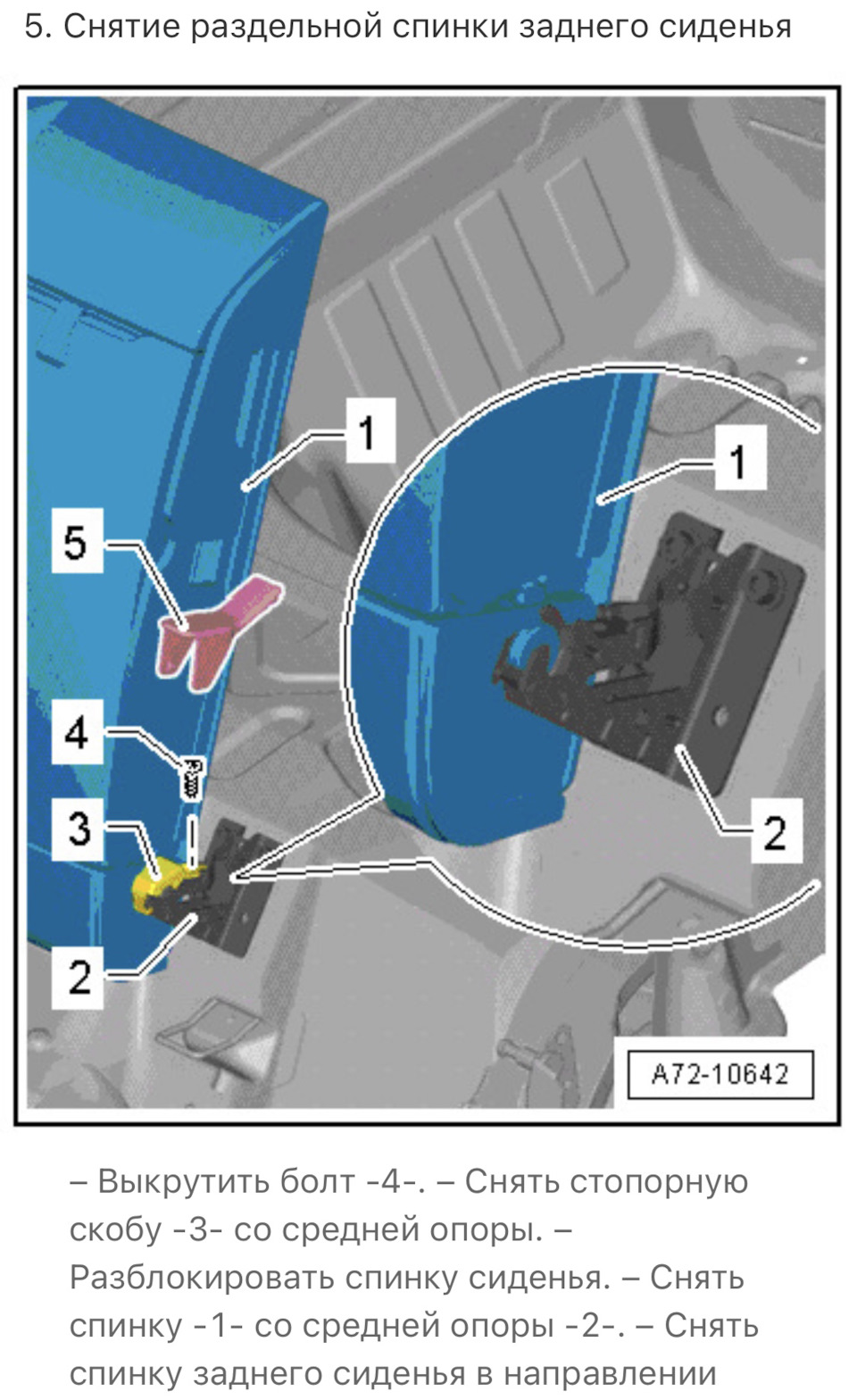 5. Снятие раздельной спинки заднего сиденья

1
1
5
4
3
2
2
A72-10642

– Выкрутить болт -4-. – Снять стопорную скобу -3- со средней опоры. – Разблокировать спинку сиденья. – Снять спинку -1- со средней опоры -2-. – Снять спинку заднего сиденья в направлении