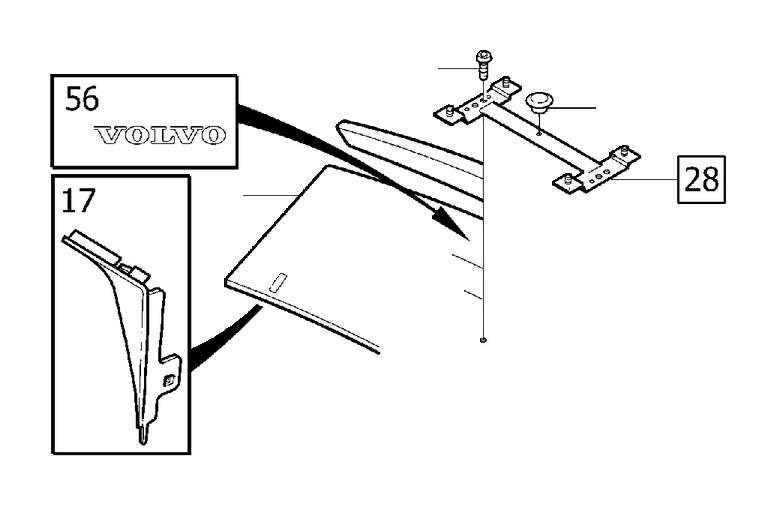 56
VOLVO
17
28