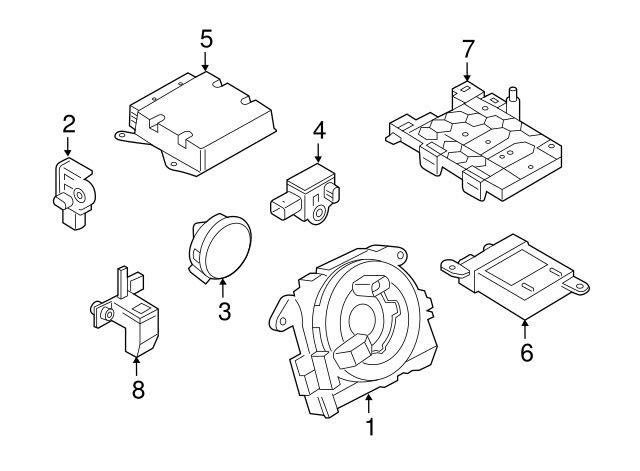 5

7

2

4

3

6

8

1