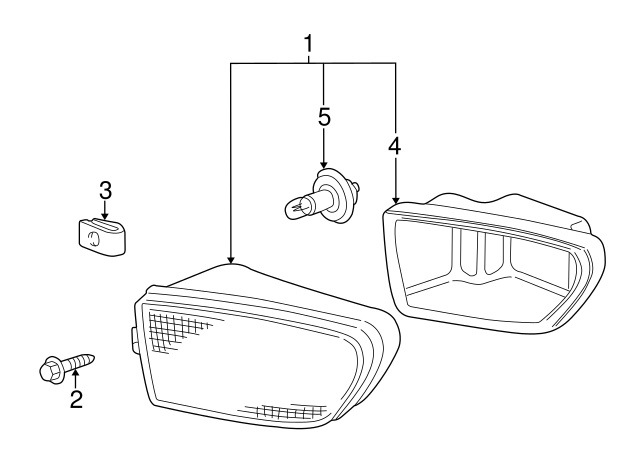 1
5
4
3
2