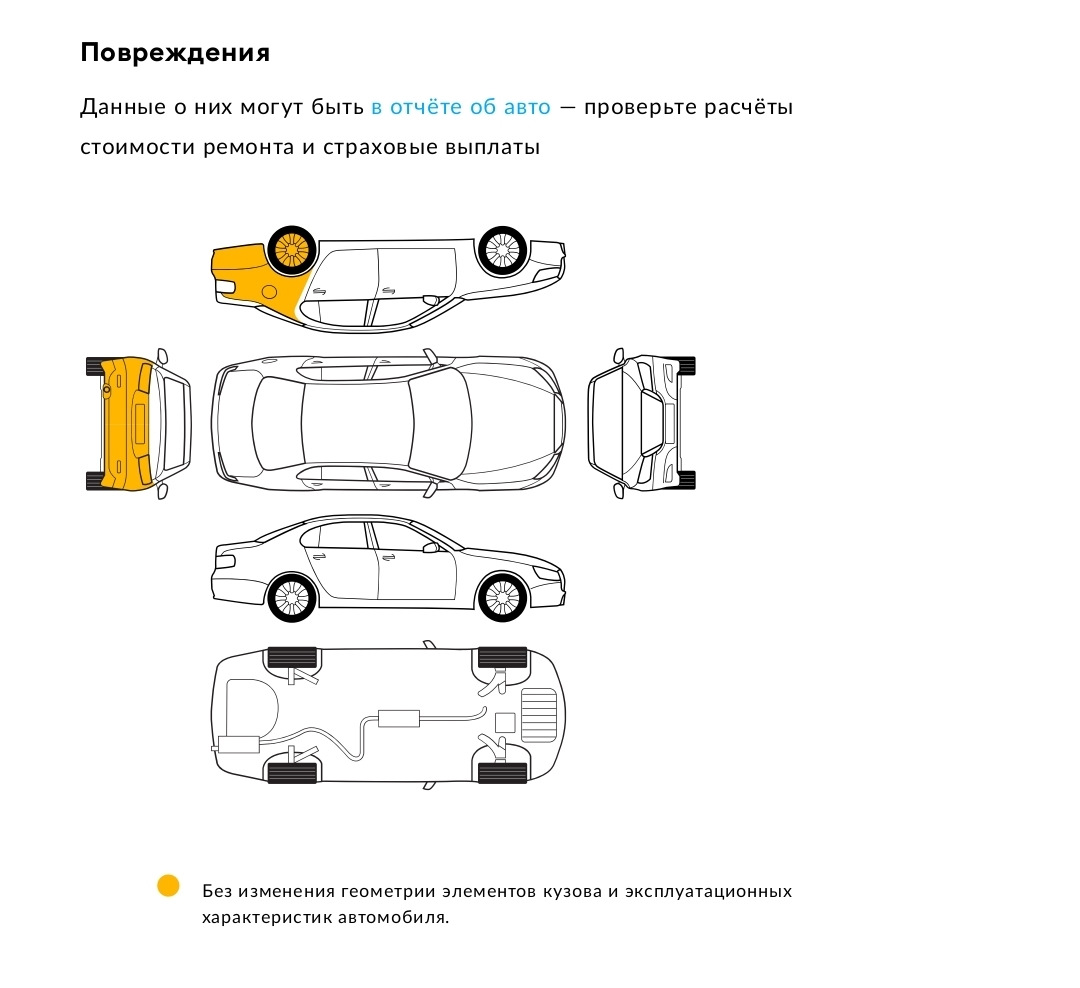 Повреждения

Данные о них могут быть в отчёте об авто — проверьте расчёты стоимости ремонта и страховые выплаты

Без изменения геометрии элементов кузова и эксплуатационных характеристик автомобиля.