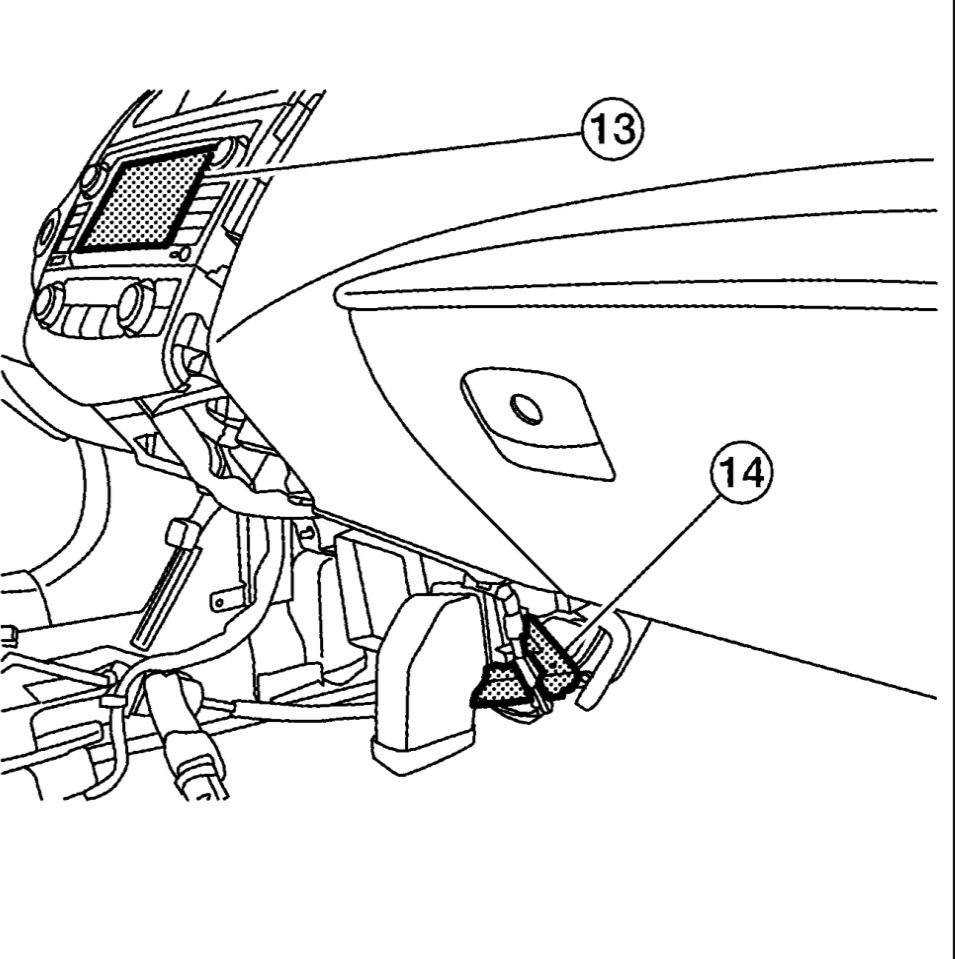 13

14