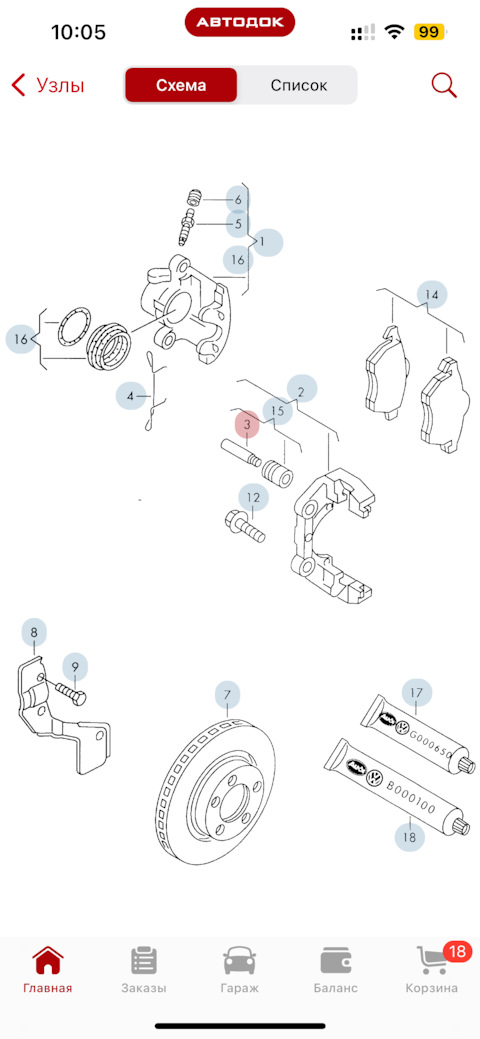 10:05 АВТОДОК 99

Узлы Схема Список

6
5
1
16
14
16
4
2
15
3
12
8
9
7
17
G000650
B000100
18

Главная Заказы Гараж Баланс 18 Корзина