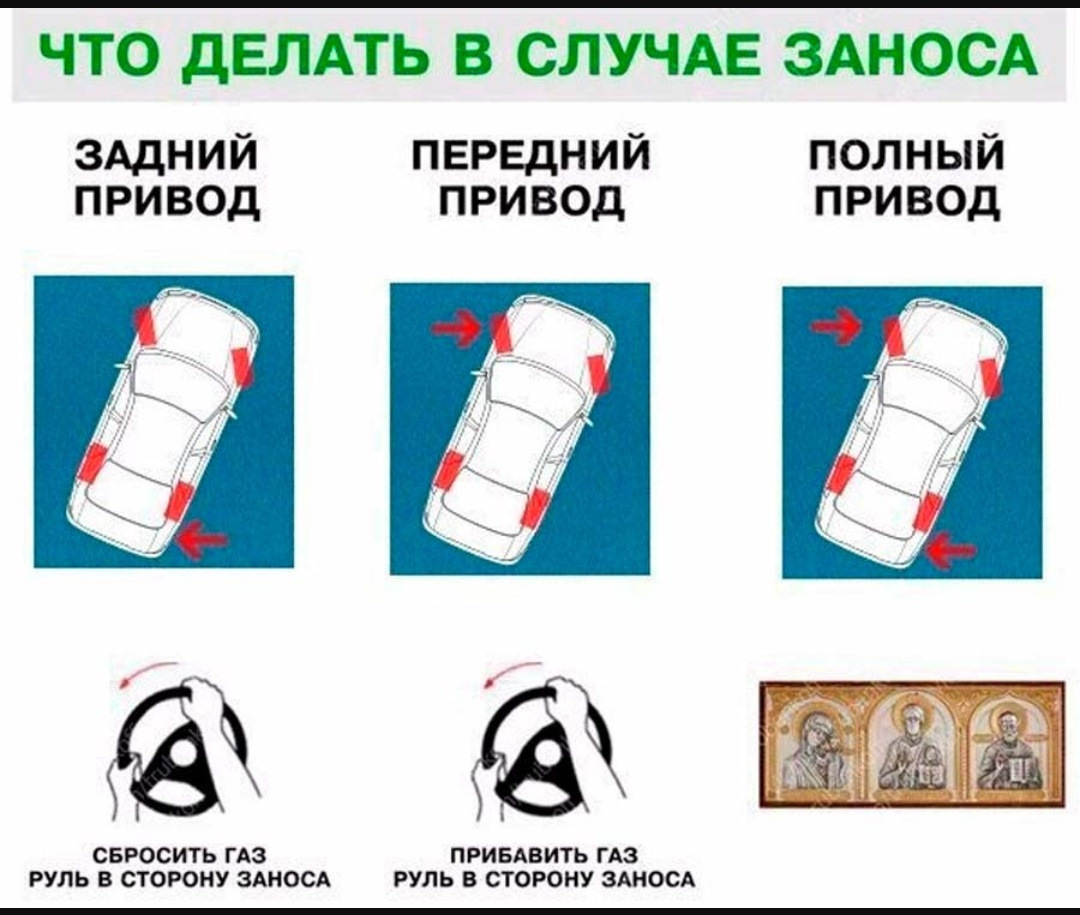 ЧТО ДЕЛАТЬ В СЛУЧАЕ ЗАНОСА

ЗАДНИЙ ПРИВОД

ПЕРЕДНИЙ ПРИВОД

ПОЛНЫЙ ПРИВОД

СБРОСИТЬ ГАЗ
РУЛЬ В СТОРОНУ ЗАНОСА

ПРИБАВИТЬ ГАЗ
РУЛЬ В СТОРОНУ ЗАНОСА