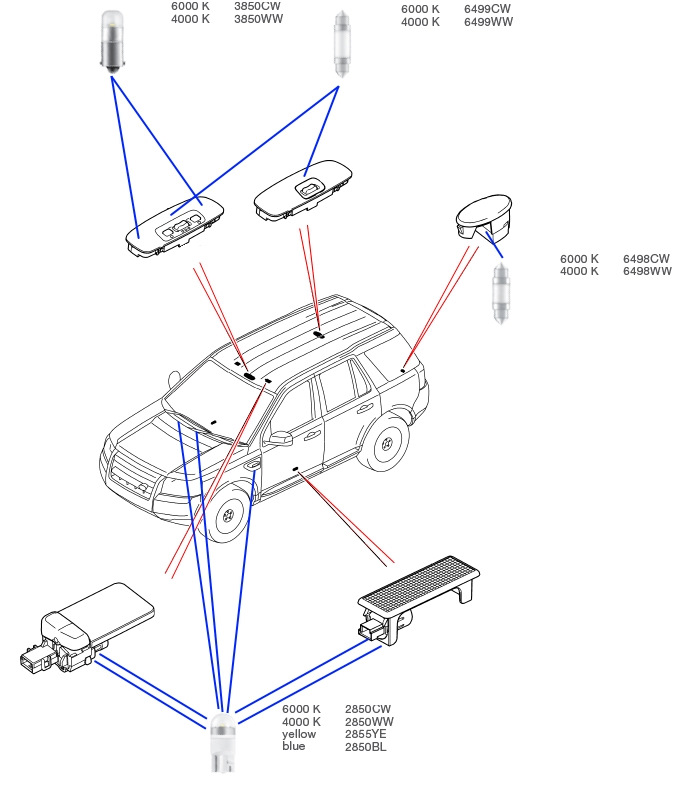 6000 K 3850CW
4000 K 3850WW

6000 K 6499CW
4000 K 6499WW

6000 K 6498CW
4000 K 6498WW

6000 K 2850CW
4000 K 2850WW
yellow 2855YE
blue 2850BL