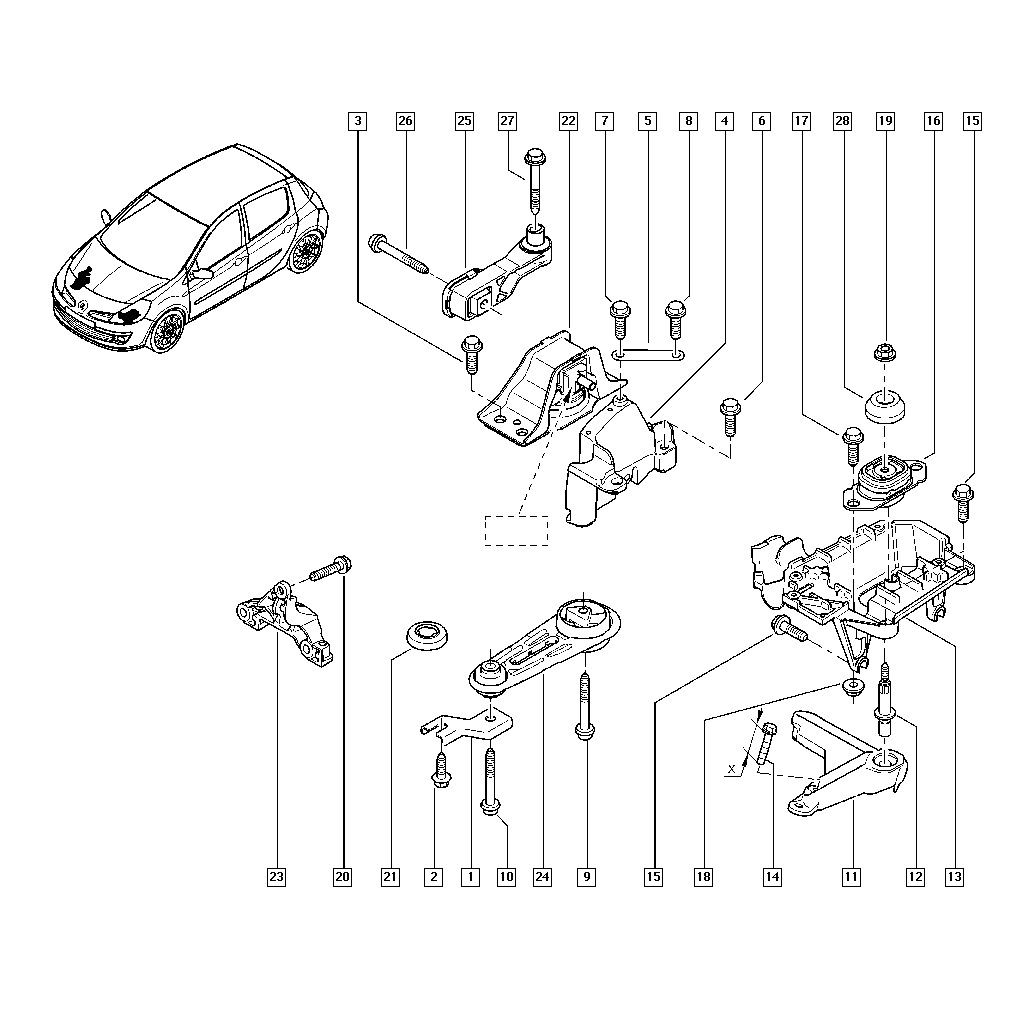 3 26 25 27 22 7 5 8 4 6 17 28 19 16 15

X

23 20 21 2 1 10 24 9 15 18 14 11 12 13