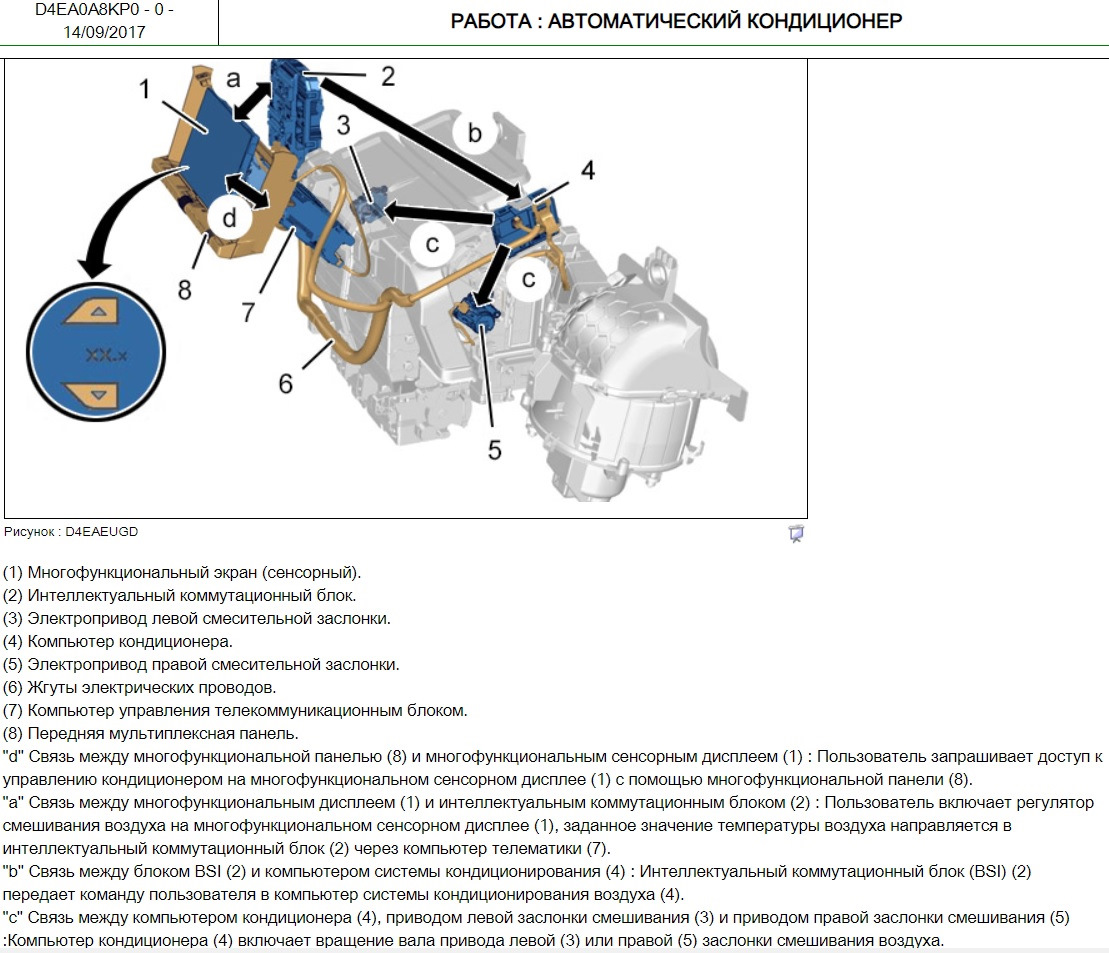 D4EA0A8KP0 - 0 - 14/09/2017

РАБОТА : АВТОМАТИЧЕСКИЙ КОНДИЦИОНЕР

1
a
2
3
b
4
d
c
c
8
7
6
5
XX.x

Рисунок : D4EAEUGD

(1) Многофункциональный экран (сенсорный).
(2) Интеллектуальный коммутационный блок.
(3) Электропривод левой смесительной заслонки.
(4) Компьютер кондиционера.
(5) Электропривод правой смесительной заслонки.
(6) Жгуты электрических проводов.
(7) Компьютер управления телекоммуникационным блоком.
(8) Передняя мультиплексная панель.
"d" Связь между многофункциональной панелью (8) и многофункциональным сенсорным дисплеем (1) : Пользователь запрашивает доступ к управлению кондиционером на многофункциональном сенсорном дисплее (1) с помощью многофункциональной панели (8).
"a" Связь между многофункциональным дисплеем (1) и интеллектуальным коммутационным блоком (2) : Пользователь включает регулятор смешивания воздуха на многофункциональном сенсорном дисплее (1), заданное значение температуры воздуха направляется в интеллектуальный коммутационный блок (2) через компьютер телематики (7).
"b" Связь между блоком BSI (2) и компьютером системы кондиционирования (4) : Интеллектуальный коммутационный блок (BSI) (2) передает команду пользователя в компьютер системы кондиционирования воздуха (4).
"c" Связь между компьютером кондиционера (4), приводом левой заслонки смешивания (3) и приводом правой заслонки смешивания (5) :Компьютер кондиционера (4) включает вращение вала привода левой (3) или правой (5) заслонки смешивания воздуха.