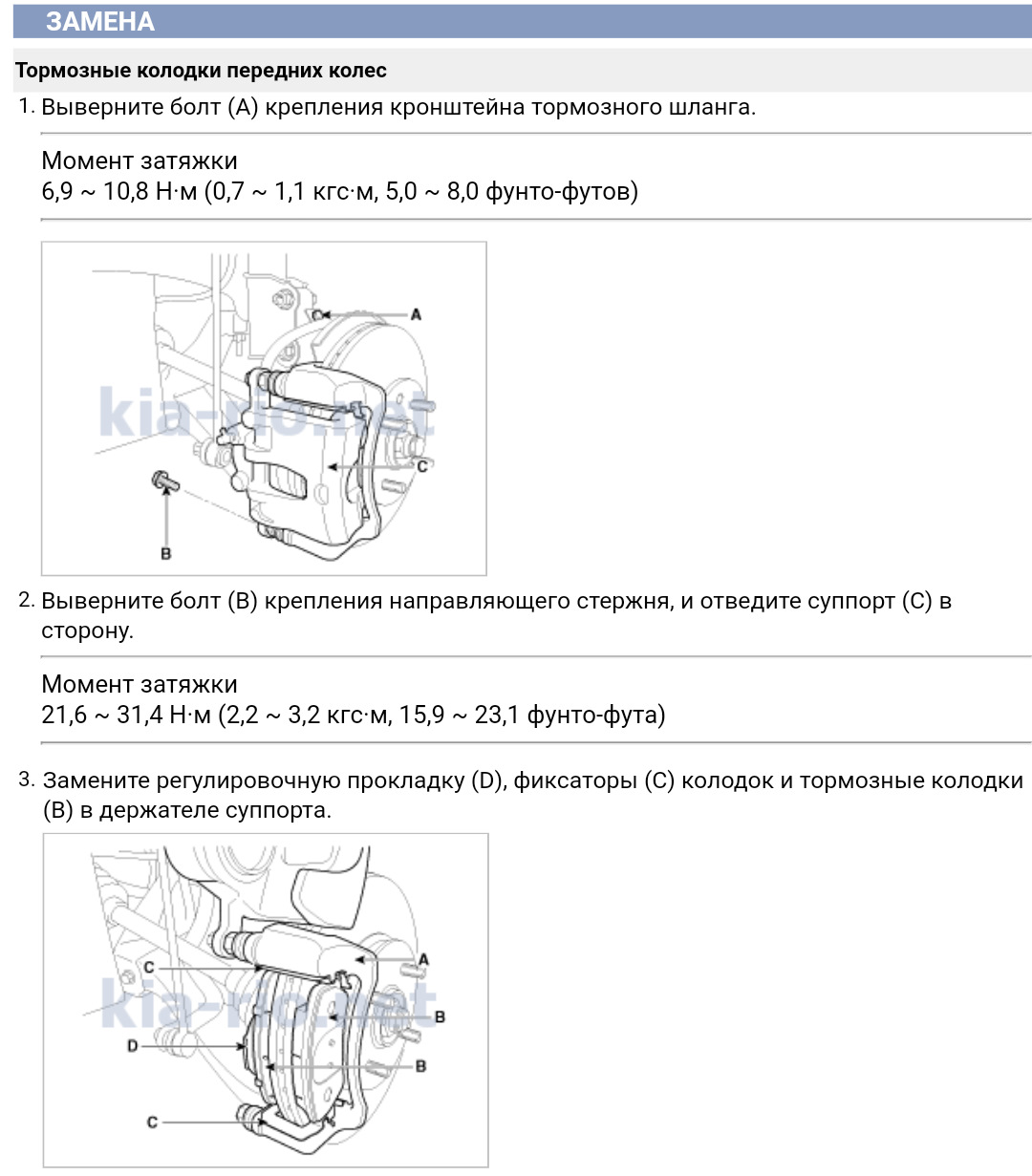 ЗАМЕНА

Тормозные колодки передних колес

1. Выверните болт (A) крепления кронштейна тормозного шланга.

Момент затяжки
6,9 ~ 10,8 Н·м (0,7 ~ 1,1 кгс·м, 5,0 ~ 8,0 фунто-футов)

A
kia-rio.net
C
B

2. Выверните болт (B) крепления направляющего стержня, и отведите суппорт (C) в сторону.

Момент затяжки
21,6 ~ 31,4 Н·м (2,2 ~ 3,2 кгс·м, 15,9 ~ 23,1 фунто-фута)

3. Замените регулировочную прокладку (D), фиксаторы (C) колодок и тормозные колодки (B) в держателе суппорта.

A
C
kia-rio.net
B
D
B
C