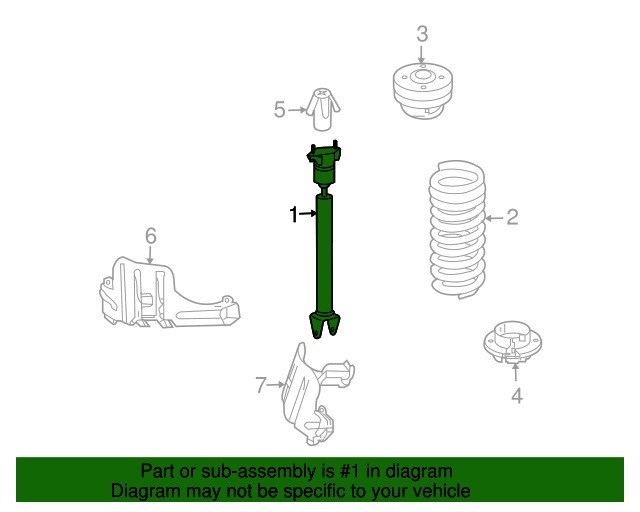 3

5

1

2

6

7

4

Part or sub-assembly is #1 in diagram
Diagram may not be specific to your vehicle