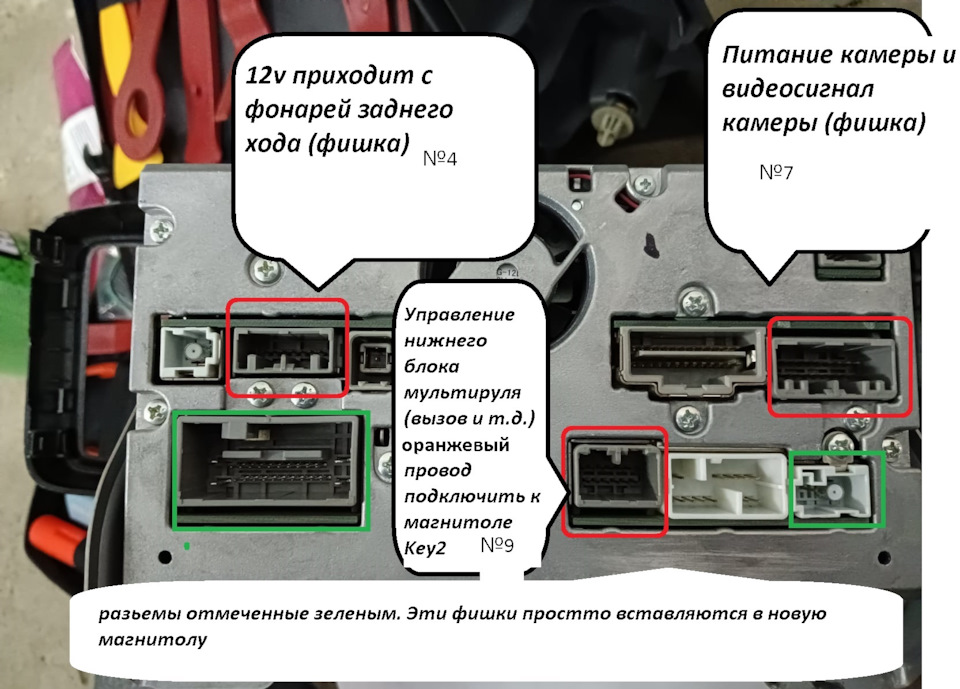 12v приходит с фонарей заднего хода (фишка) №4

Питание камеры и видеосигнал камеры (фишка)

№7

Управление нижнего блока мультируля (вызов и т.д.) оранжевый провод подключить к магнитоле Key2 №9

разьемы отмеченные зеленым. Эти фишки простто вставляются в новую магнитолу