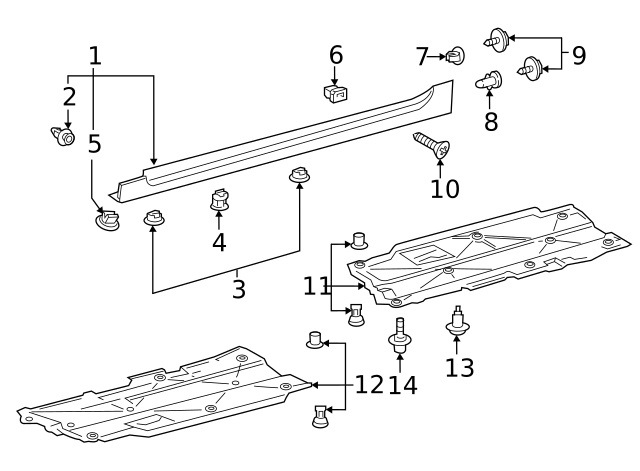 1
2
5
6
7
9
8
10
4
3
11
13
12
14