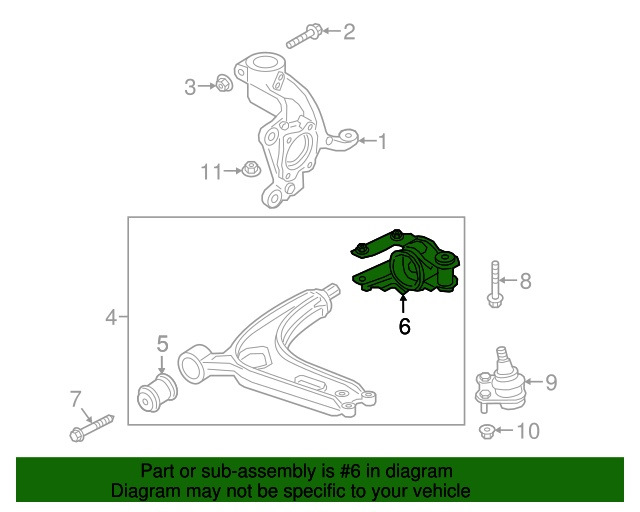 2
3
1
11
4
6
8
5
9
7
10

Part or sub-assembly is #6 in diagram
Diagram may not be specific to your vehicle