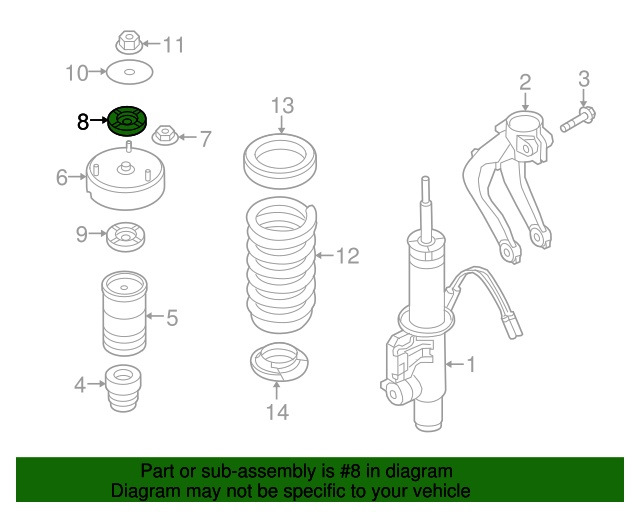 11
10
8
7
6
9
5
4
13
12
14
2
3
1

Part or sub-assembly is #8 in diagram
Diagram may not be specific to your vehicle