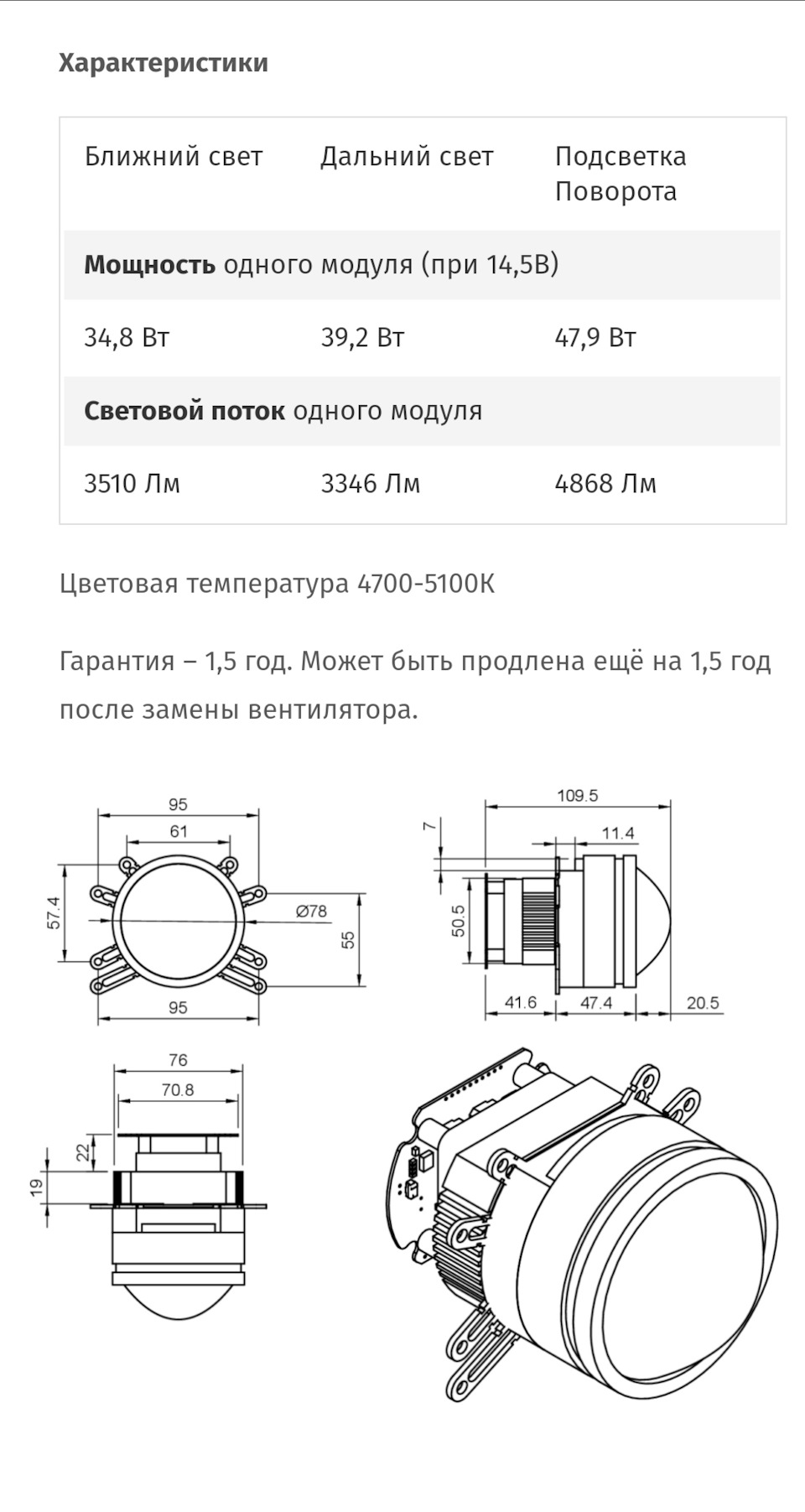 Характеристики

| Ближний свет | Дальний свет | Подсветка Поворота |
|---|---|---|
| **Мощность** одного модуля (при 14,5В) | | |
| 34,8 Вт | 39,2 Вт | 47,9 Вт |
| **Световой поток** одного модуля | | |
| 3510 Лм | 3346 Лм | 4868 Лм |

Цветовая температура 4700-5100К

Гарантия – 1,5 год. Может быть продлена ещё на 1,5 год после замены вентилятора.

95
61
57.4
Ø78
55
95

109.5
7
11.4
50.5
41.6
47.4
20.5

76
70.8
22
19