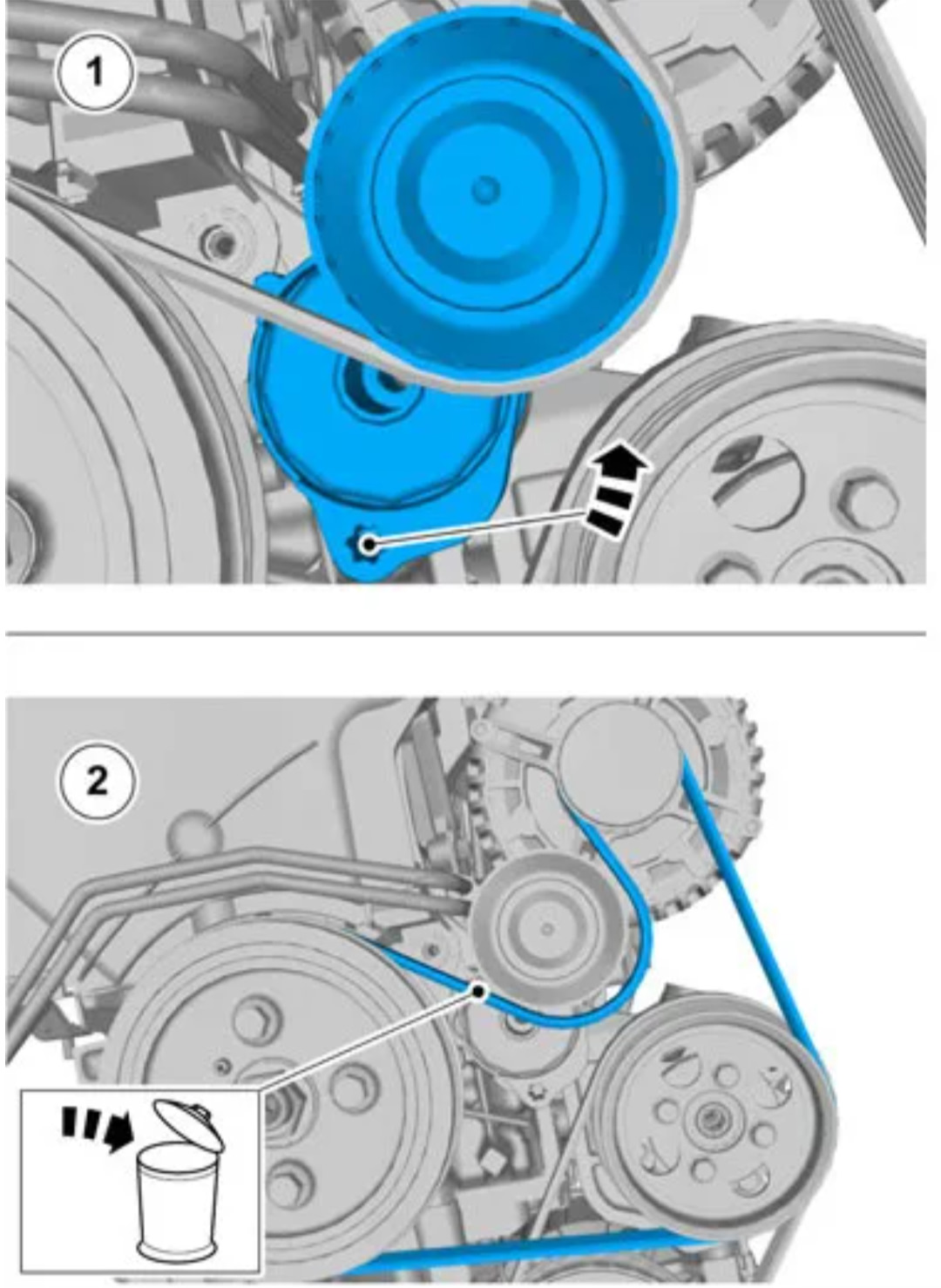 1

2