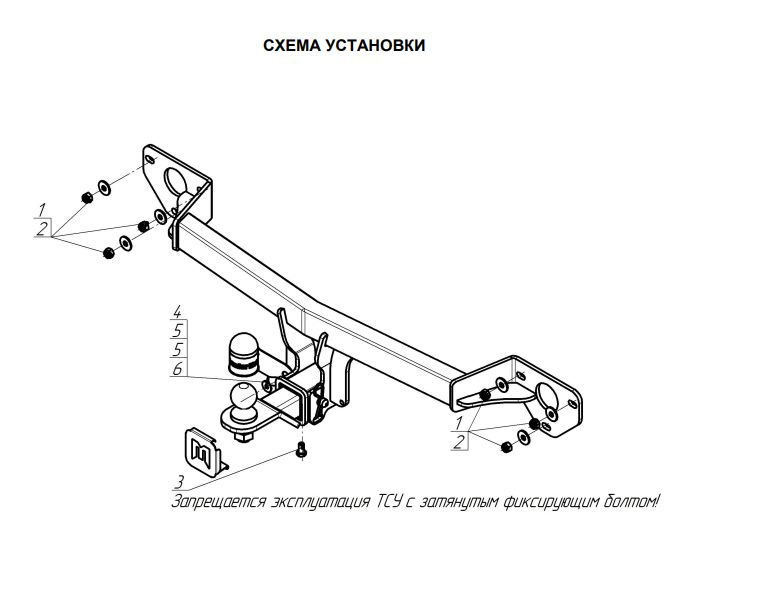 СХЕМА УСТАНОВКИ

1
2

4
5
5
6

1
2

3
Запрещается эксплуатация ТСУ с затянутым фиксирующим болтом!