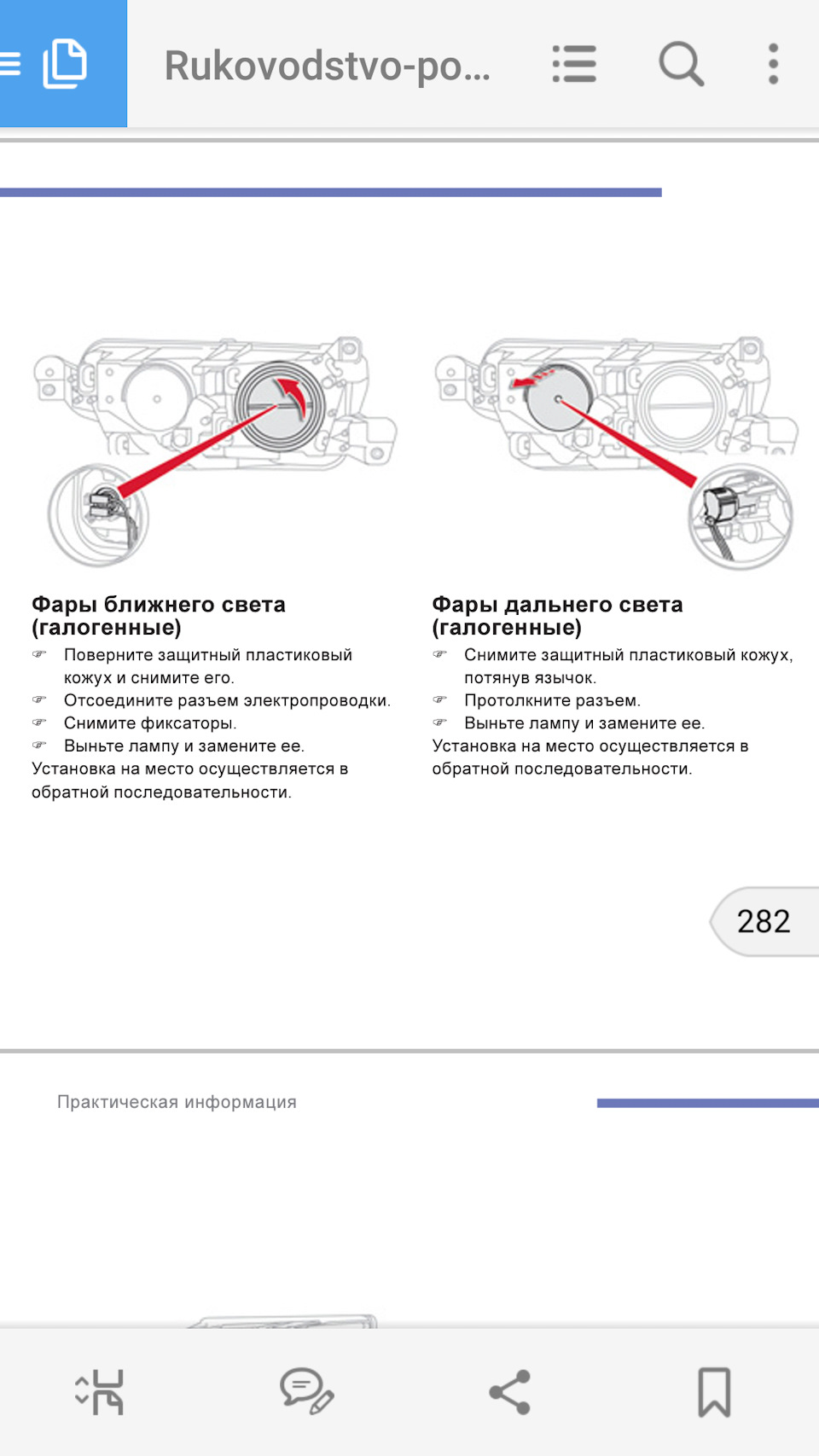 Rukovodstvo-po...

Фары ближнего света (галогенные)
☞ Поверните защитный пластиковый кожух и снимите его.
☞ Отсоедините разъем электропроводки.
☞ Снимите фиксаторы.
☞ Выньте лампу и замените ее.
Установка на место осуществляется в обратной последовательности.

Фары дальнего света (галогенные)
☞ Снимите защитный пластиковый кожух, потянув язычок.
☞ Протолкните разъем.
☞ Выньте лампу и замените ее.
Установка на место осуществляется в обратной последовательности.

282

Практическая информация