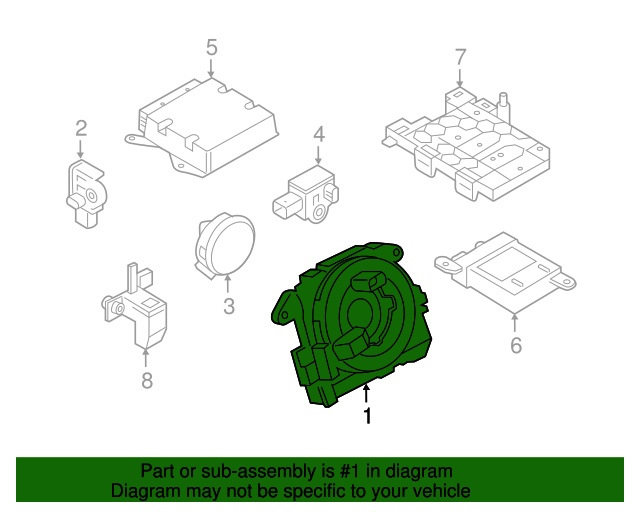 5
7
2
4
3
6
8
1

Part or sub-assembly is #1 in diagram
Diagram may not be specific to your vehicle