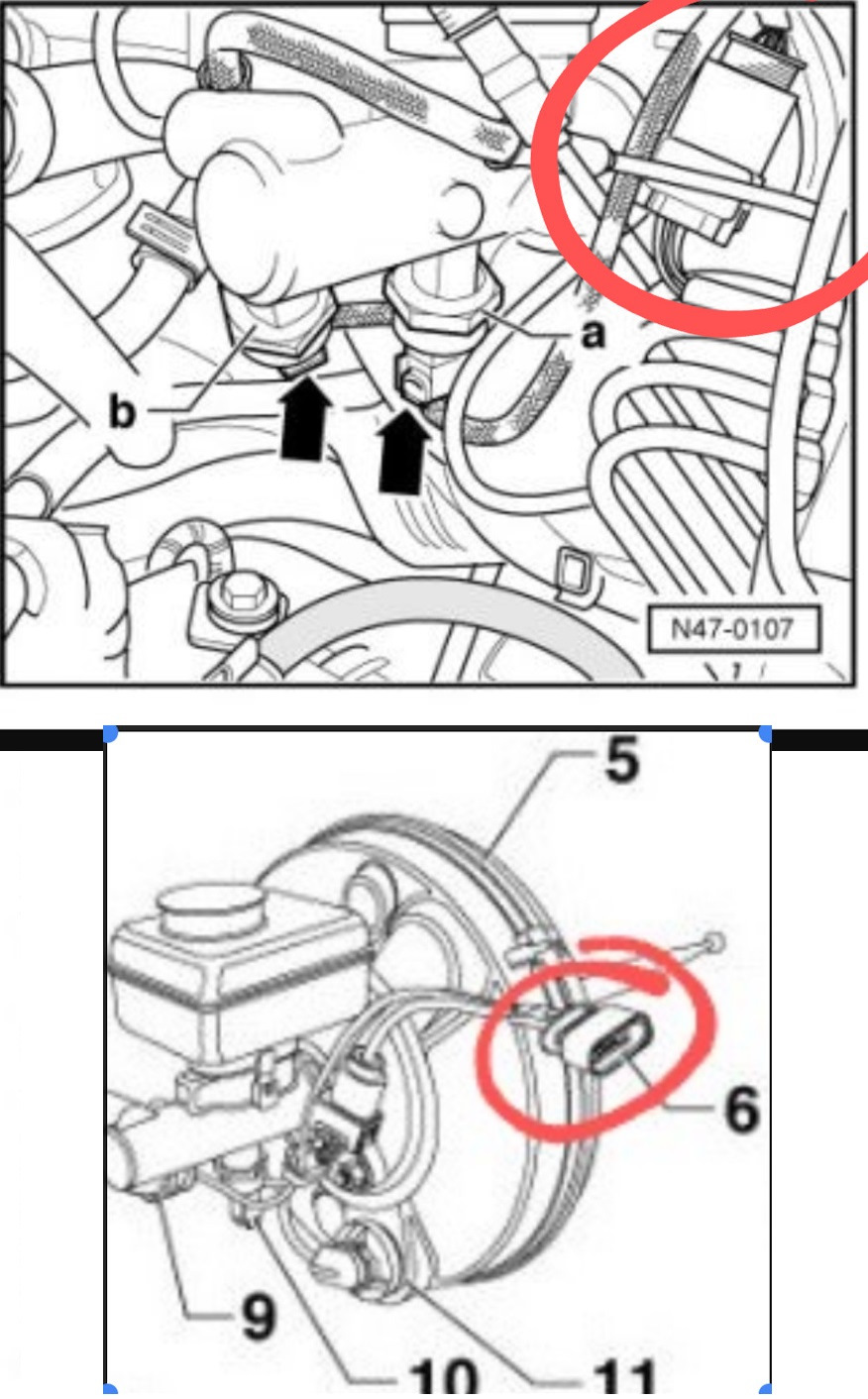 a
b
N47-0107

5
6
9
10
11