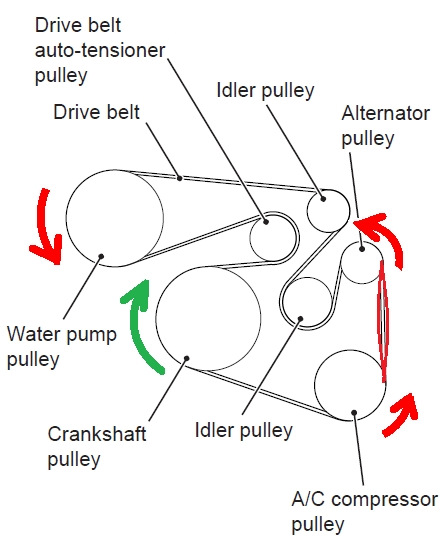 Drive belt auto-tensioner pulley

Idler pulley

Drive belt

Alternator pulley

Water pump pulley

Crankshaft pulley

Idler pulley

A/C compressor pulley