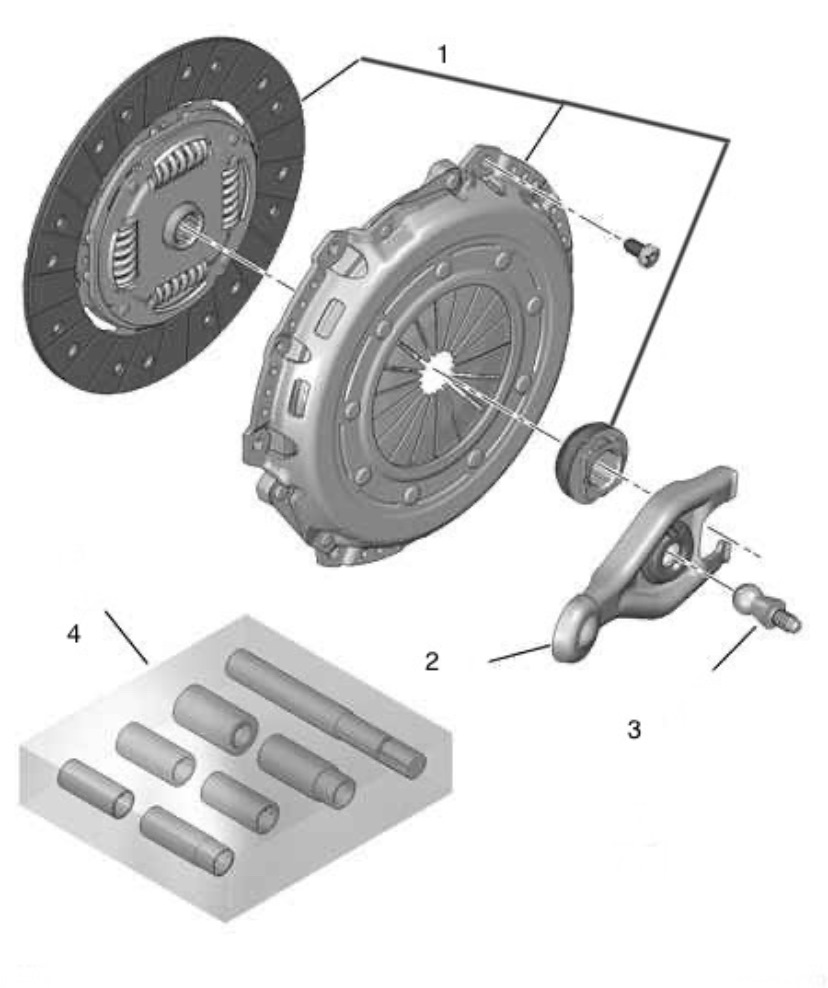 1

4

2

3