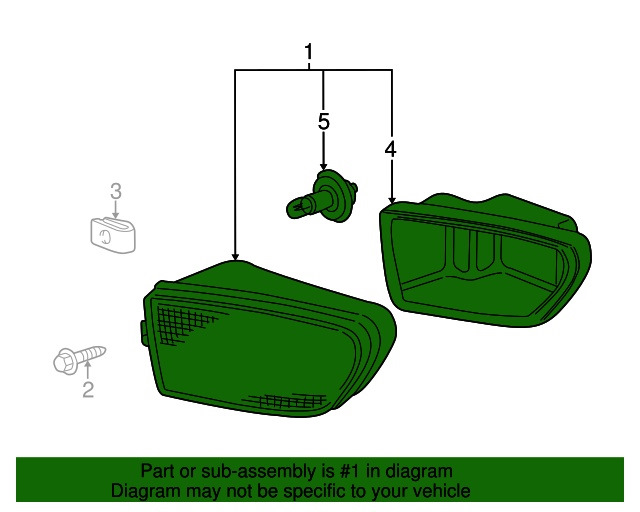 1
5
4
3
2

Part or sub-assembly is #1 in diagram
Diagram may not be specific to your vehicle