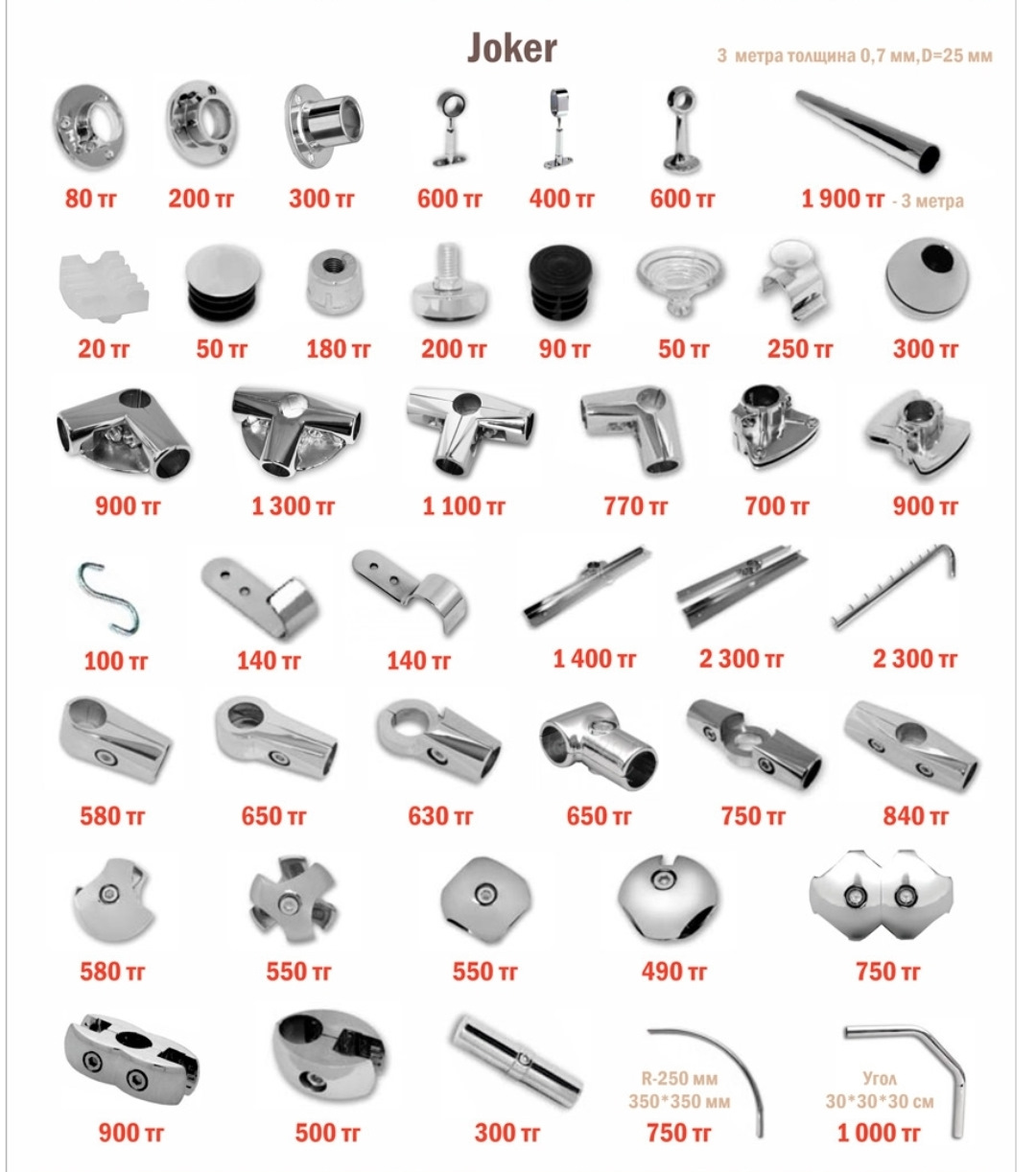 Joker

3 метра толщина 0,7 мм, D=25 мм

80 тг 200 тг 300 тг 600 тг 400 тг 600 тг 1 900 тг - 3 метра

20 тг 50 тг 180 тг 200 тг 90 тг 50 тг 250 тг 300 тг

900 тг 1 300 тг 1 100 тг 770 тг 700 тг 900 тг

100 тг 140 тг 140 тг 1 400 тг 2 300 тг 2 300 тг

580 тг 650 тг 630 тг 650 тг 750 тг 840 тг

580 тг 550 тг 550 тг 490 тг 750 тг

900 тг 500 тг 300 тг

R-250 мм
350*350 мм
750 тг

Угол
30*30*30 см
1 000 тг