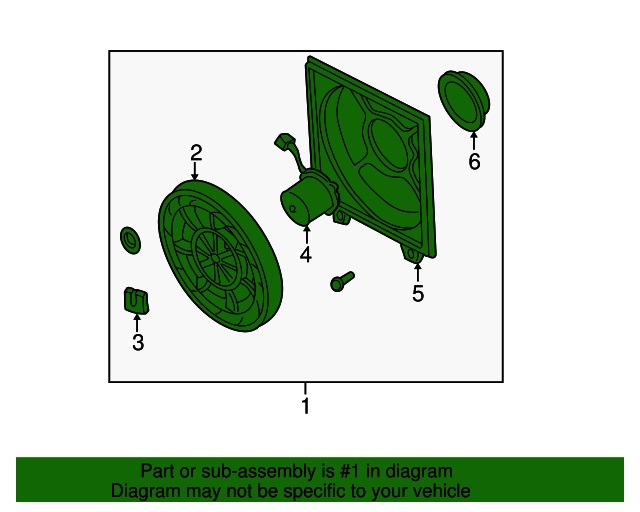 2

6

4

5

3

1

Part or sub-assembly is #1 in diagram
Diagram may not be specific to your vehicle