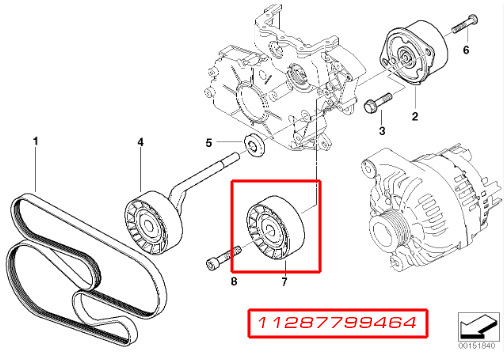 6
2
3
1
4
5
8
7
11287799464
00151840