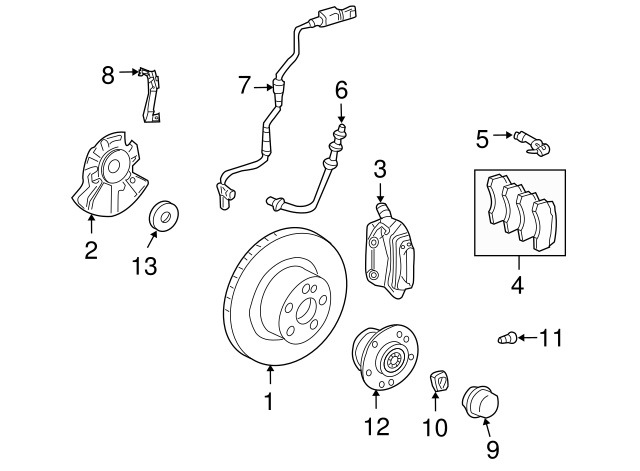 8
7
6
5
3
2
13
4
11
1
12
10
9